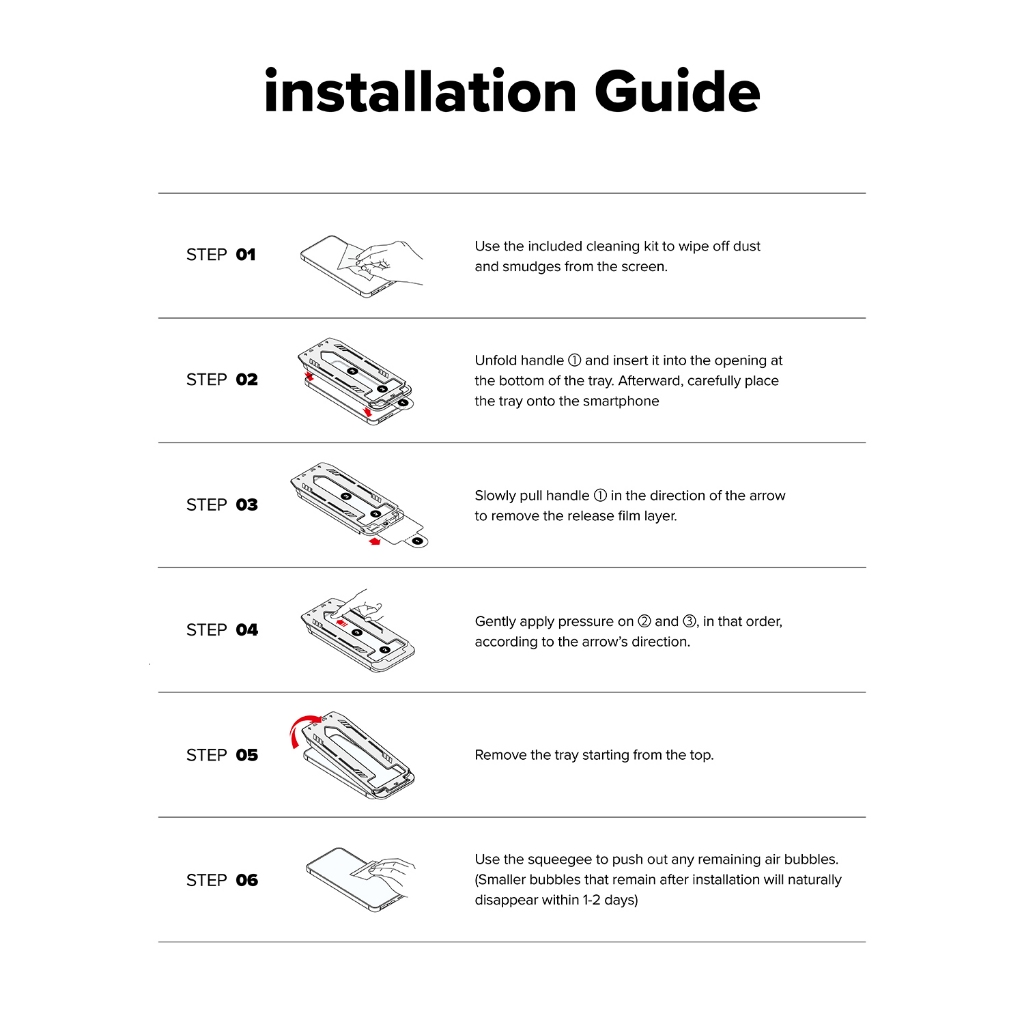 installation Guide

STEP 01

Use the included cleaning kit to wipe off dust and smudges from the screen.

STEP 02

Unfold handle ① and insert it into the opening at the bottom of the tray. Afterward, carefully place the tray onto the smartphone

STEP 03

Slowly pull handle ① in the direction of the arrow to remove the release film layer.

STEP 04

Gently apply pressure on ② and ③, in that order, according to the arrow's direction.

STEP 05

Remove the tray starting from the top.

STEP 06

Use the squeegee to push out any remaining air bubbles. (Smaller bubbles that remain after installation will naturally disappear within 1-2 days)