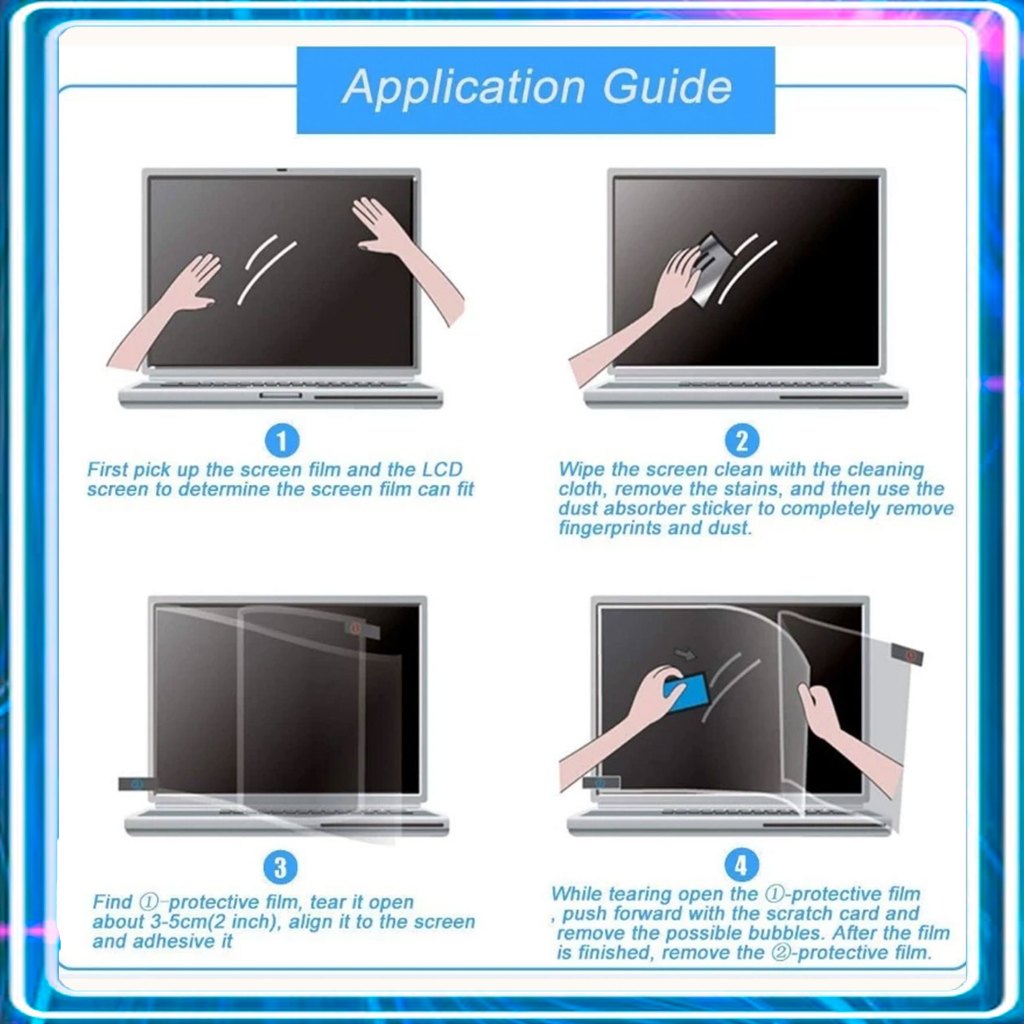 Application Guide

1

First pick up the screen film and the LCD screen to determine the screen film can fit

2

Wipe the screen clean with the cleaning cloth, remove the stains, and then use the dust absorber sticker to completely remove fingerprints and dust.

3

Find ①-protective film, tear it open about 3-5cm(2 inch), align it to the screen and adhesive it

4

While tearing open the ①-protective film , push forward with the scratch card and remove the possible bubbles. After the film is finished, remove the ②-protective film.