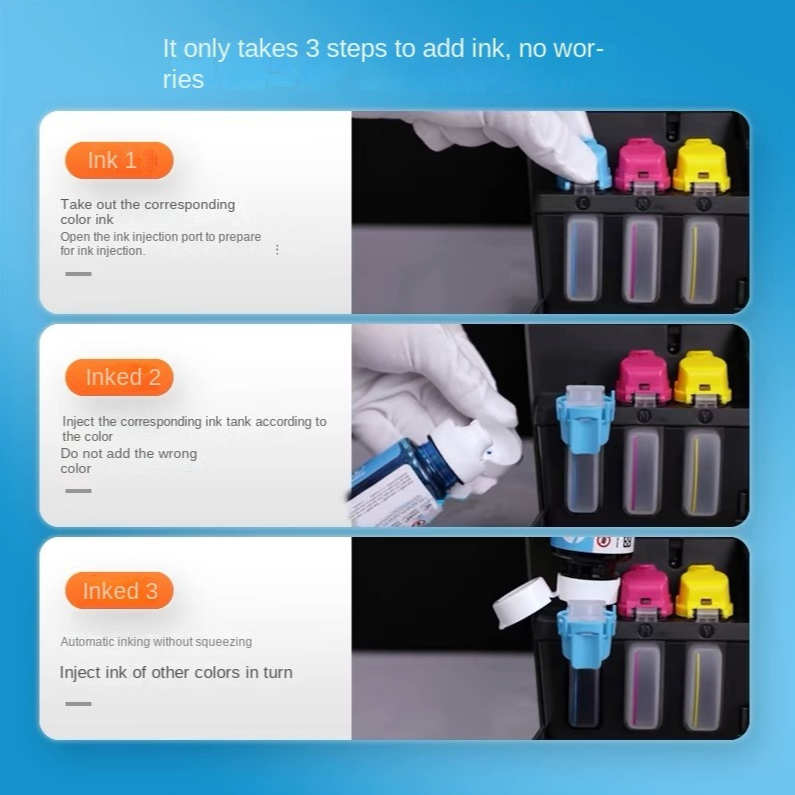 It only takes 3 steps to add ink, no worries

Ink 1

Take out the corresponding color ink
Open the ink injection port to prepare for ink injection.

Inked 2

Inject the corresponding ink tank according to the color
Do not add the wrong color

Inked 3

Automatic inking without squeezing

Inject ink of other colors in turn