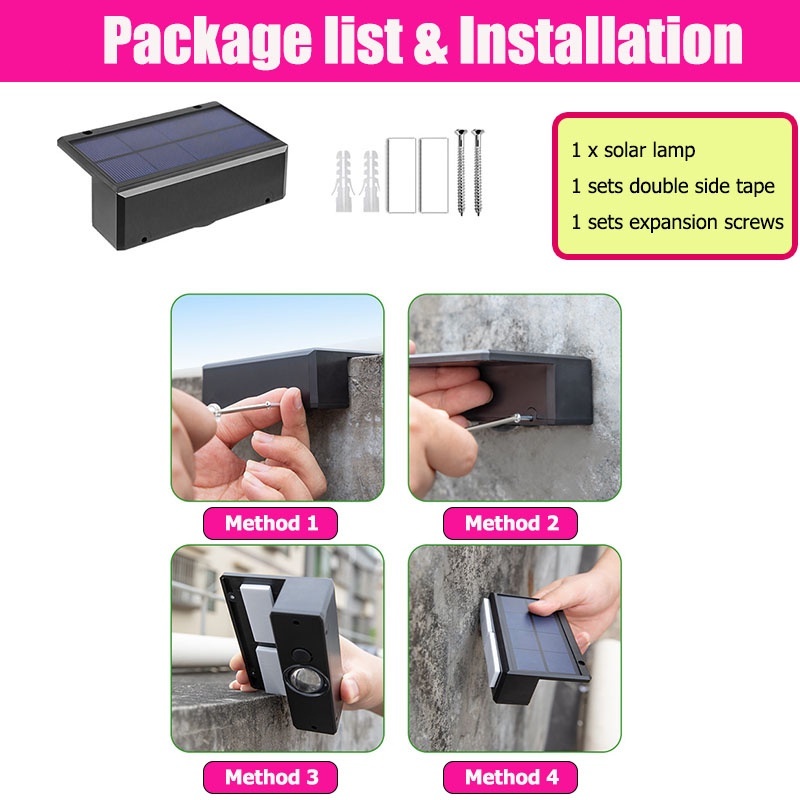 Package list & Installation

1 x solar lamp
1 sets double side tape
1 sets expansion screws

Method 1

Method 2

Method 3

Method 4