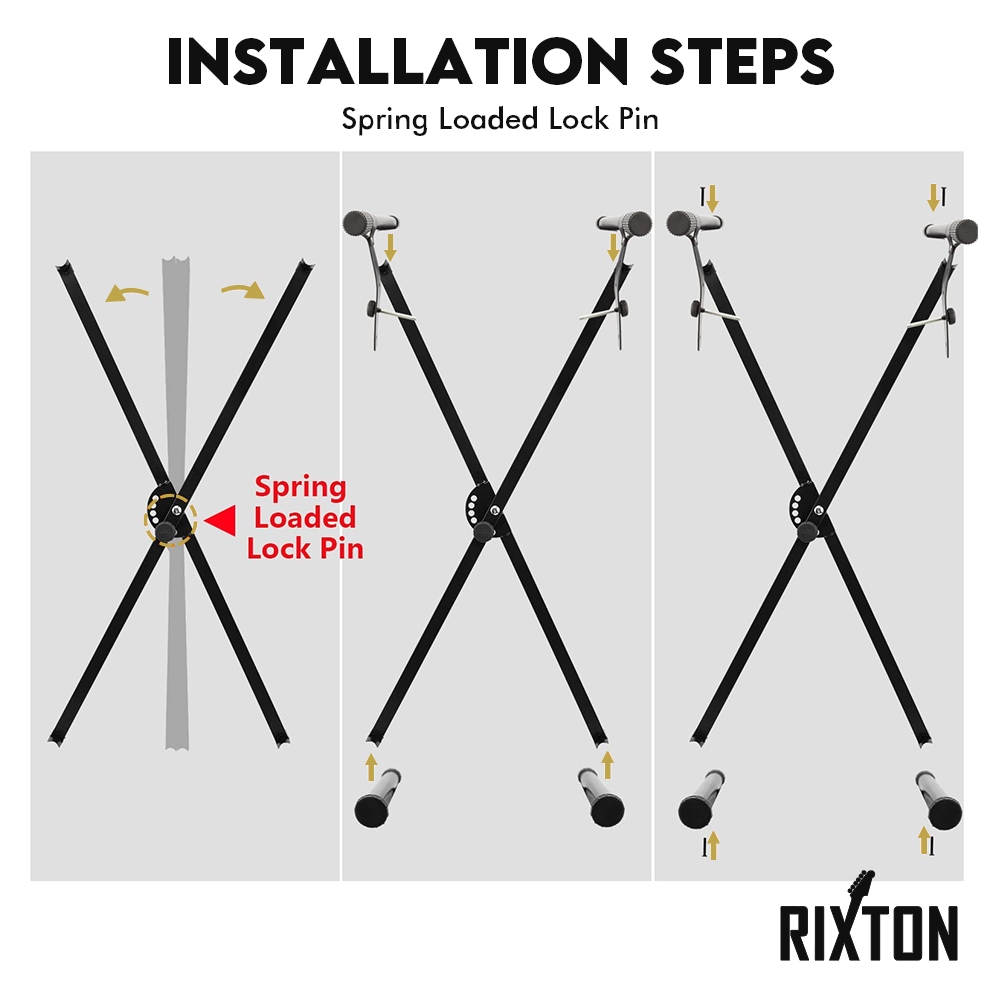 INSTALLATION STEPS
Spring Loaded Lock Pin

Spring Loaded Lock Pin

RIXTON