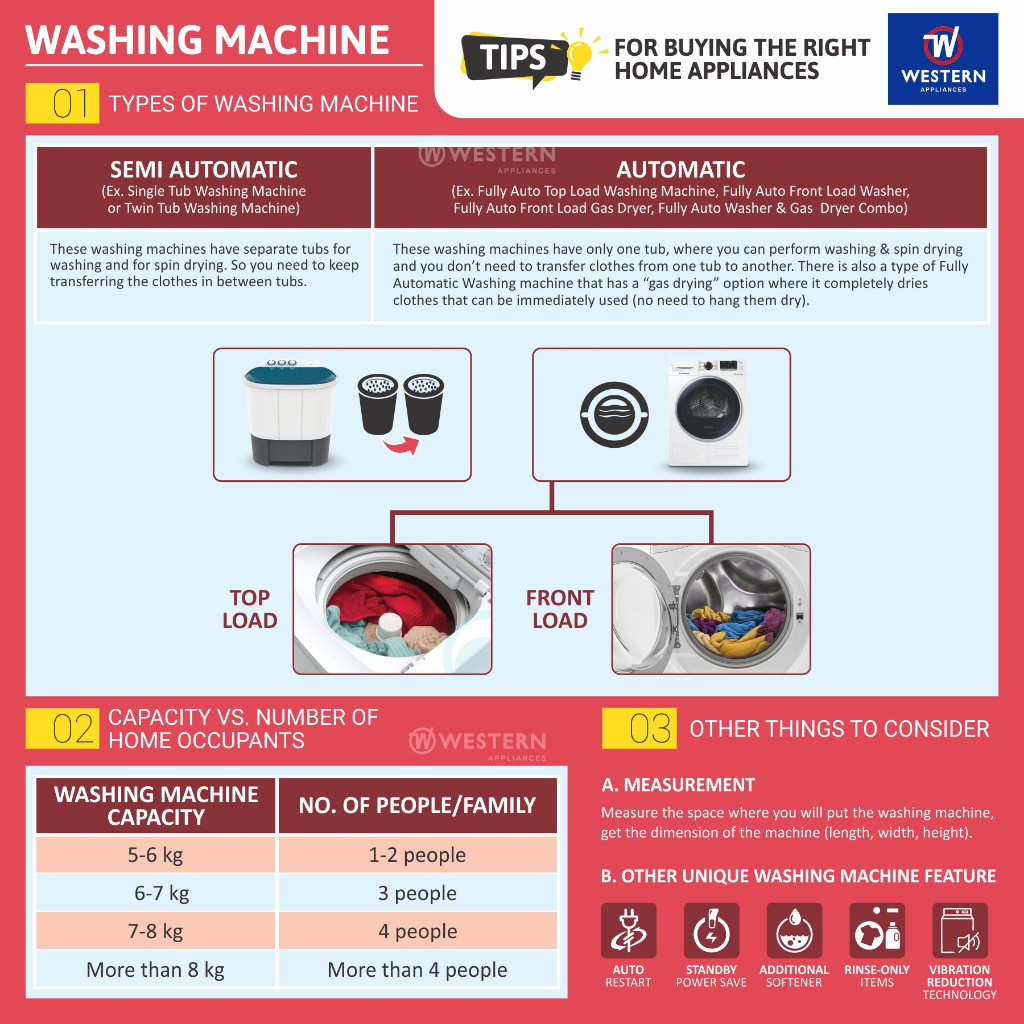 WASHING MACHINE

TIPS FOR BUYING THE RIGHT HOME APPLIANCES

W WESTERN APPLIANCES

01 TYPES OF WASHING MACHINE

W WESTERN APPLIANCES

| SEMI AUTOMATIC (Ex. Single Tub Washing Machine or Twin Tub Washing Machine) | AUTOMATIC (Ex. Fully Auto Top Load Washing Machine, Fully Auto Front Load Washer, Fully Auto Front Load Gas Dryer, Fully Auto Washer & Gas Dryer Combo) |
|---|---|
| These washing machines have separate tubs for washing and for spin drying. So you need to keep transferring the clothes in between tubs. | These washing machines have only one tub, where you can perform washing & spin drying and you don't need to transfer clothes from one tub to another. There is also a type of Fully Automatic Washing machine that has a "gas drying" option where it completely dries clothes that can be immediately used (no need to hang them dry). |

TOP LOAD

FRONT LOAD

02 CAPACITY VS. NUMBER OF HOME OCCUPANTS

W WESTERN APPLIANCES

| WASHING MACHINE CAPACITY | NO. OF PEOPLE/FAMILY |
|---|---|
| 5-6 kg | 1-2 people |
| 6-7 kg | 3 people |
| 7-8 kg | 4 people |
| More than 8 kg | More than 4 people |

03 OTHER THINGS TO CONSIDER

A. MEASUREMENT
Measure the space where you will put the washing machine, get the dimension of the machine (length, width, height).

B. OTHER UNIQUE WASHING MACHINE FEATURE

AUTO RESTART

STANDBY POWER SAVE

ADDITIONAL SOFTENER

RINSE-ONLY ITEMS

VIBRATION REDUCTION TECHNOLOGY