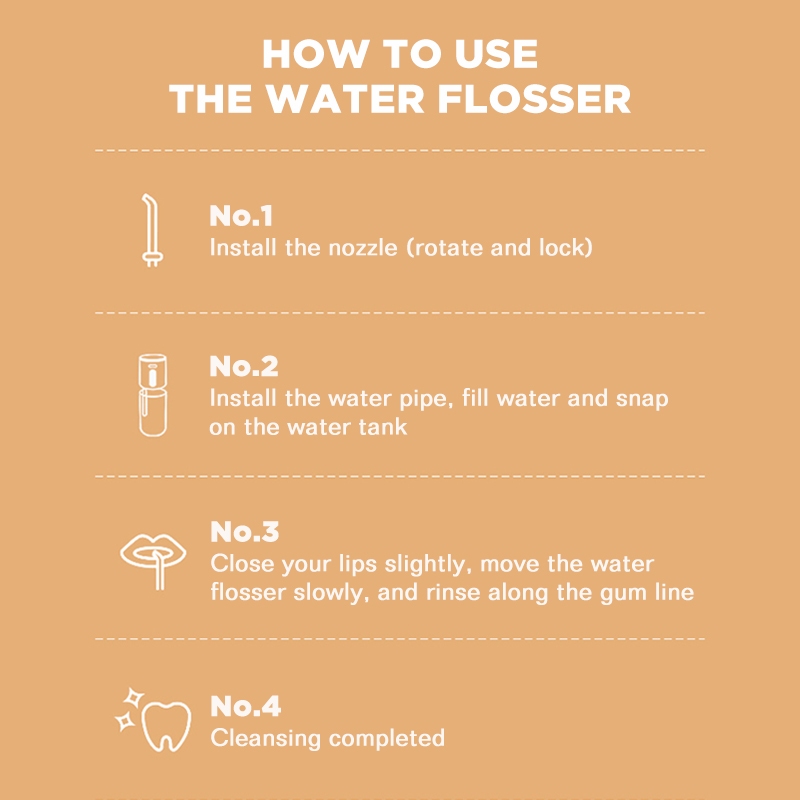 HOW TO USE
THE WATER FLOSSER

No.1
Install the nozzle (rotate and lock)

No.2
Install the water pipe, fill water and snap on the water tank

No.3
Close your lips slightly, move the water flosser slowly, and rinse along the gum line

No.4
Cleansing completed