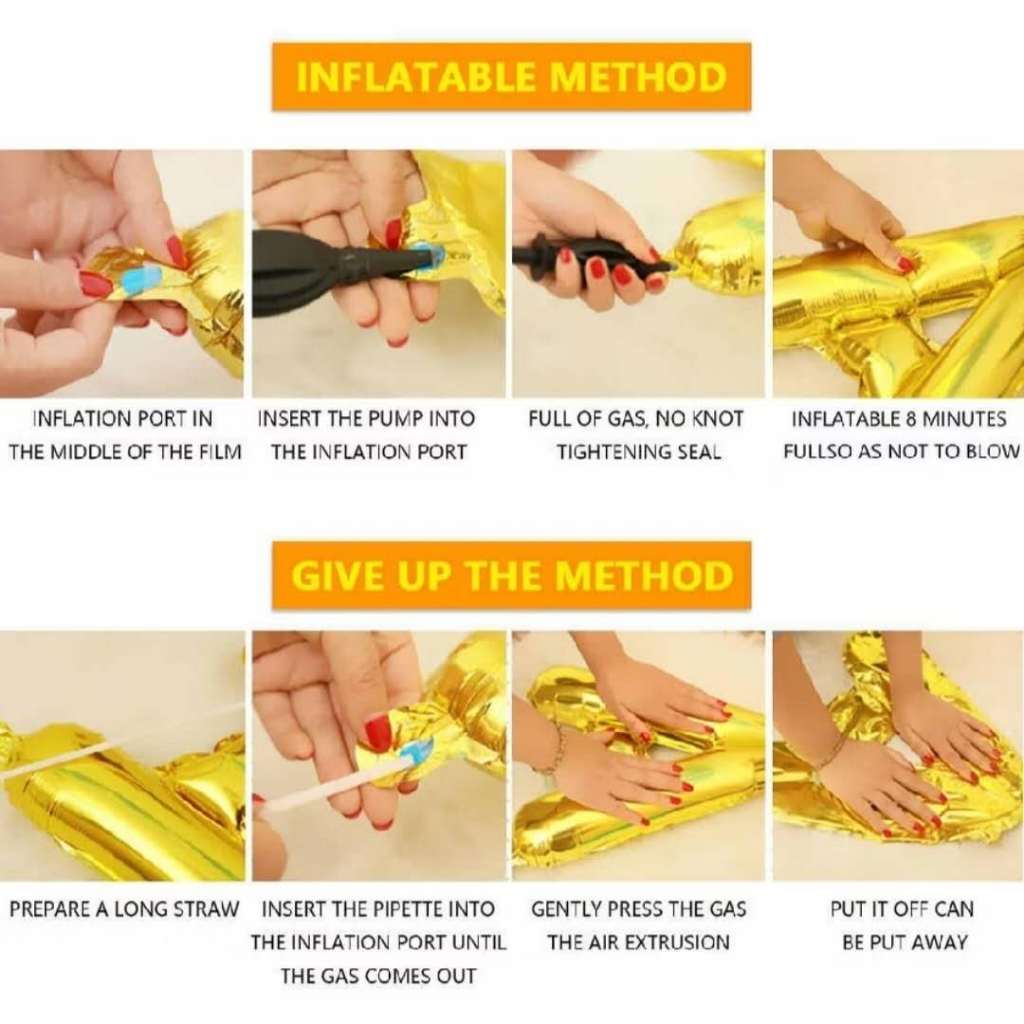 INFLATABLE METHOD

INFLATION PORT IN THE MIDDLE OF THE FILM

INSERT THE PUMP INTO THE INFLATION PORT

FULL OF GAS, NO KNOT TIGHTENING SEAL

INFLATABLE 8 MINUTES FULLSO AS NOT TO BLOW

GIVE UP THE METHOD

PREPARE A LONG STRAW

INSERT THE PIPETTE INTO THE INFLATION PORT UNTIL THE GAS COMES OUT

GENTLY PRESS THE GAS THE AIR EXTRUSION

PUT IT OFF CAN BE PUT AWAY