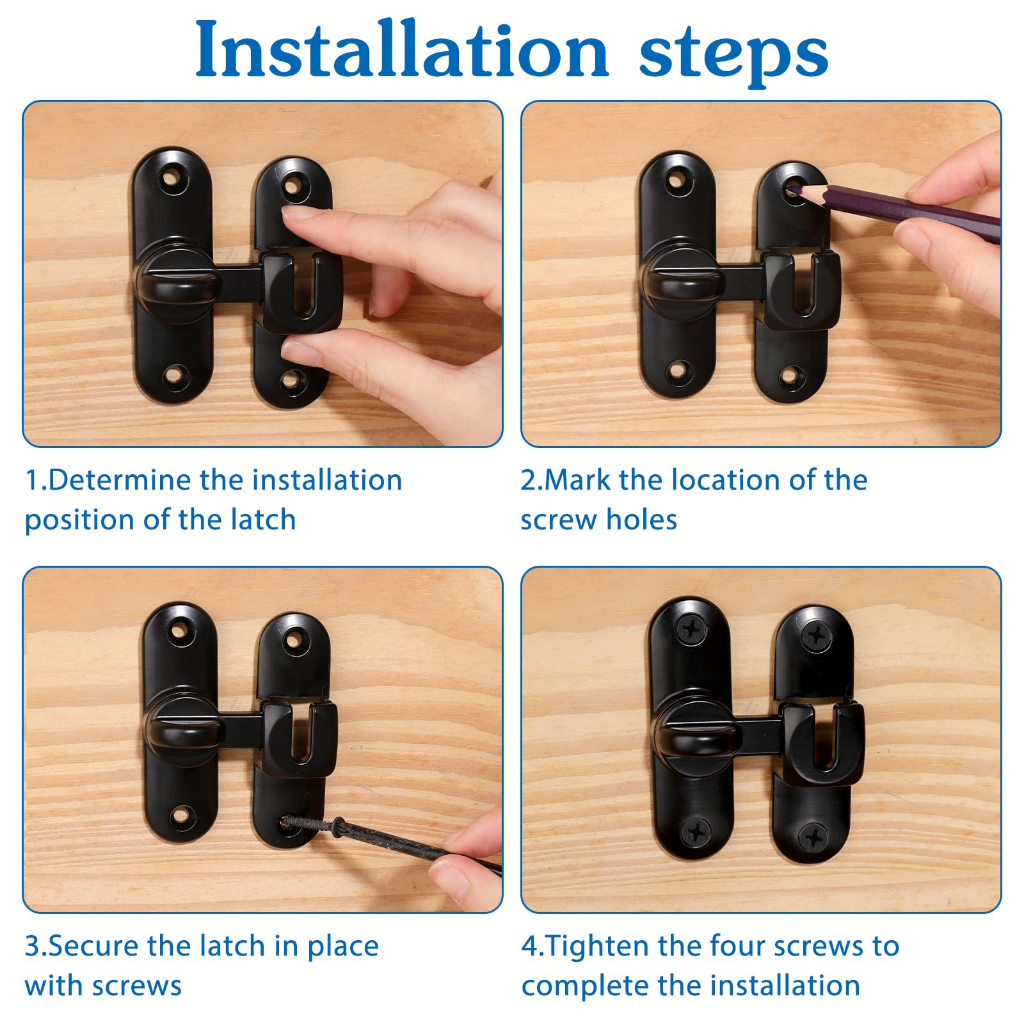 Installation steps

1.Determine the installation position of the latch

2.Mark the location of the screw holes

3.Secure the latch in place with screws

4.Tighten the four screws to complete the installation