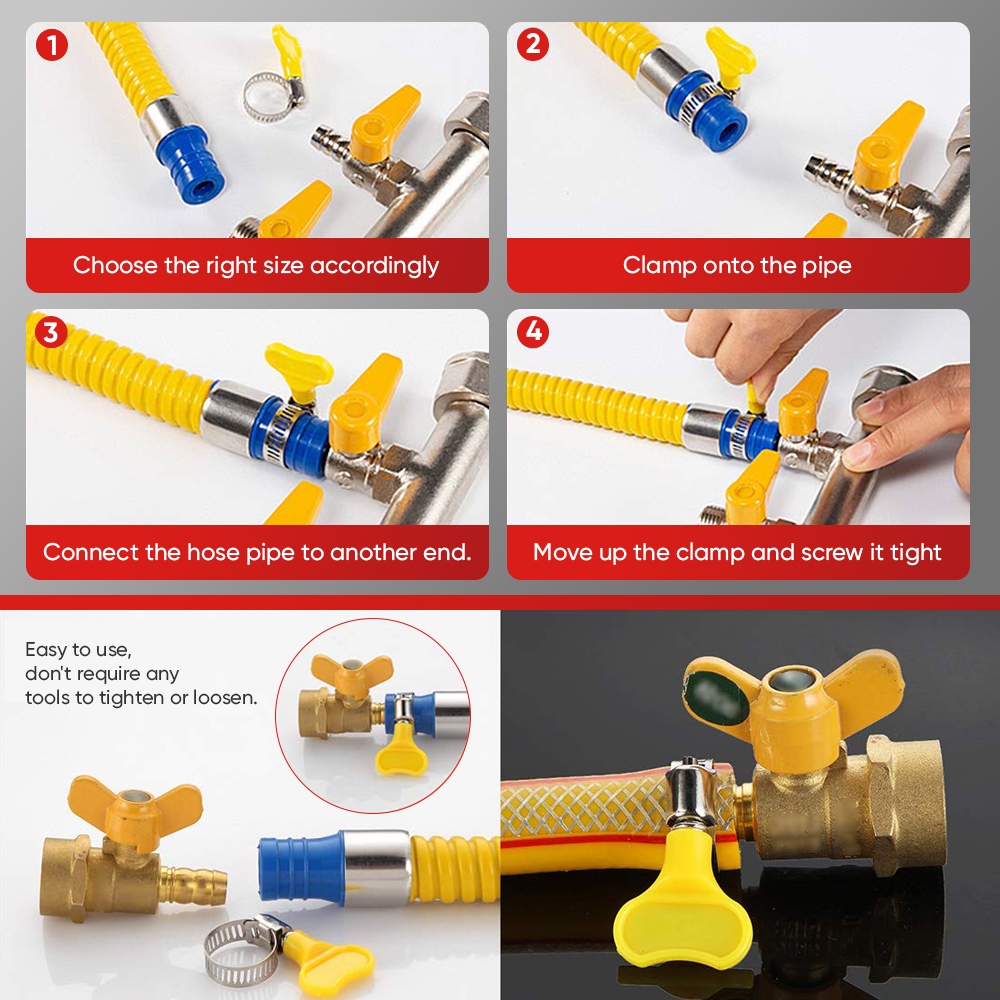 1
Choose the right size accordingly

2
Clamp onto the pipe

3
Connect the hose pipe to another end.

4
Move up the clamp and screw it tight

Easy to use, don't require any tools to tighten or loosen.