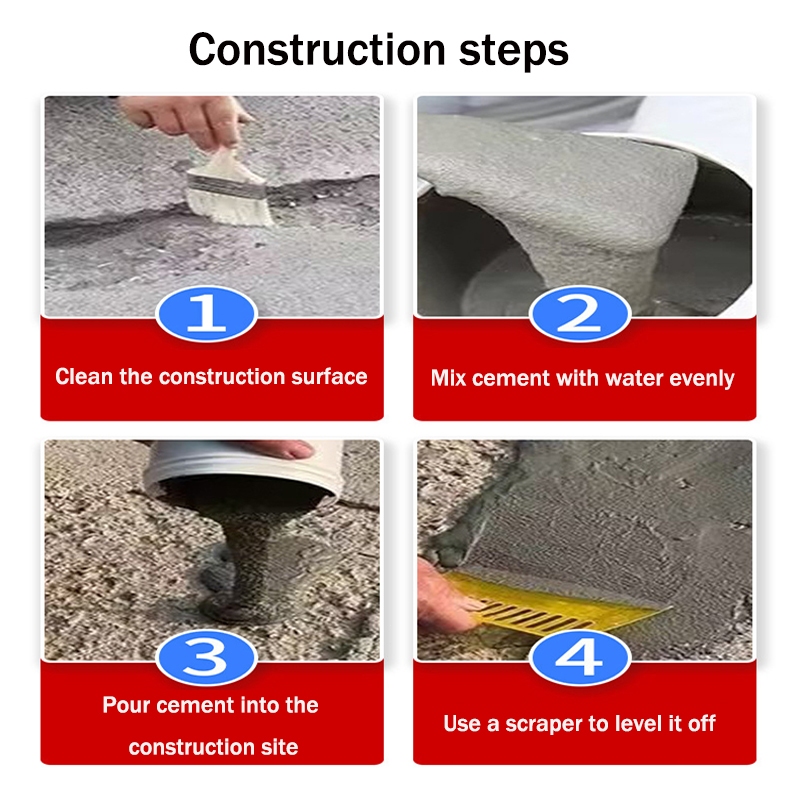 Construction steps

1
Clean the construction surface

2
Mix cement with water evenly

3
Pour cement into the construction site

4
Use a scraper to level it off