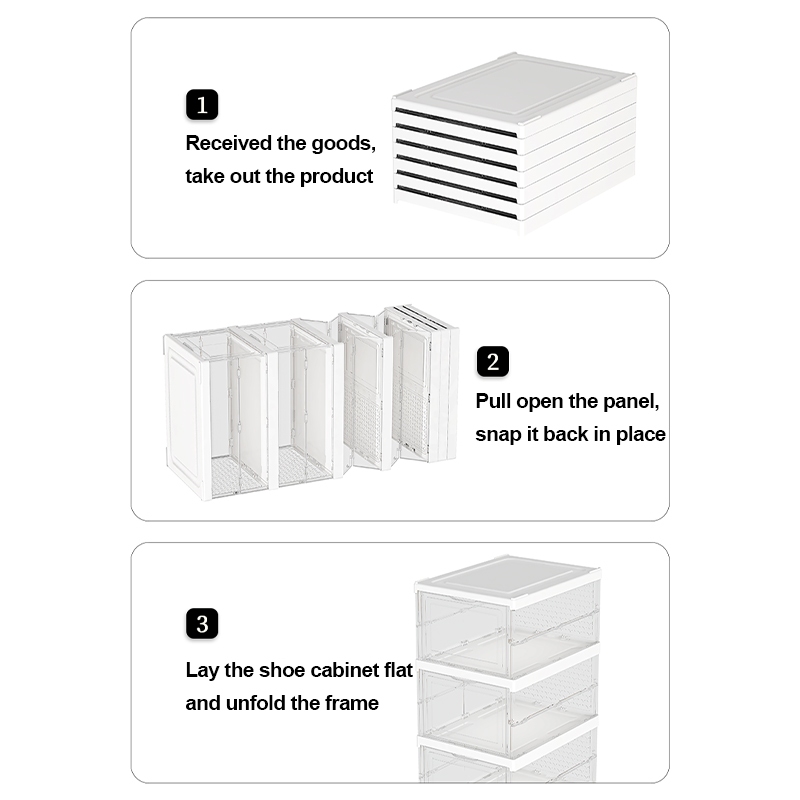 1
Received the goods, take out the product

2
Pull open the panel, snap it back in place

3
Lay the shoe cabinet flat and unfold the frame