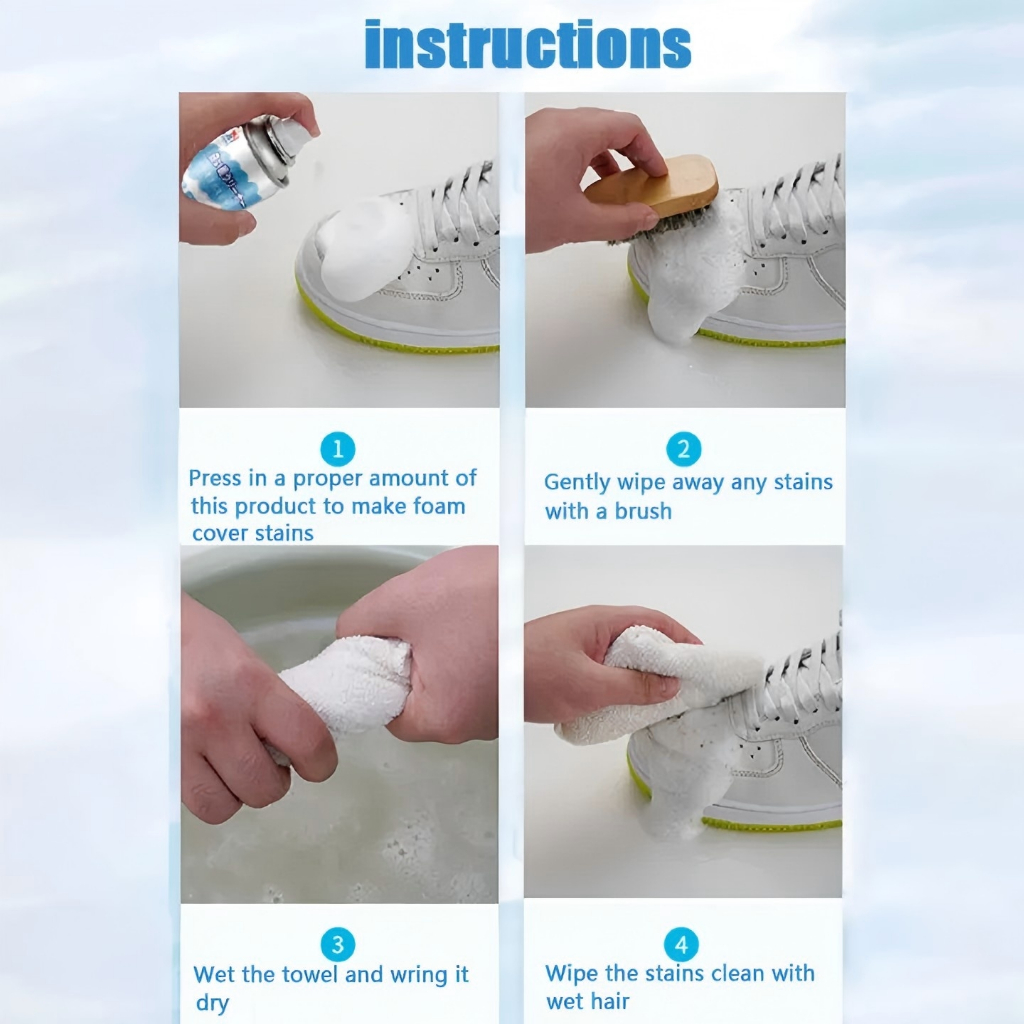 instructions

1
Press in a proper amount of this product to make foam cover stains

2
Gently wipe away any stains with a brush

3
Wet the towel and wring it dry

4
Wipe the stains clean with wet hair