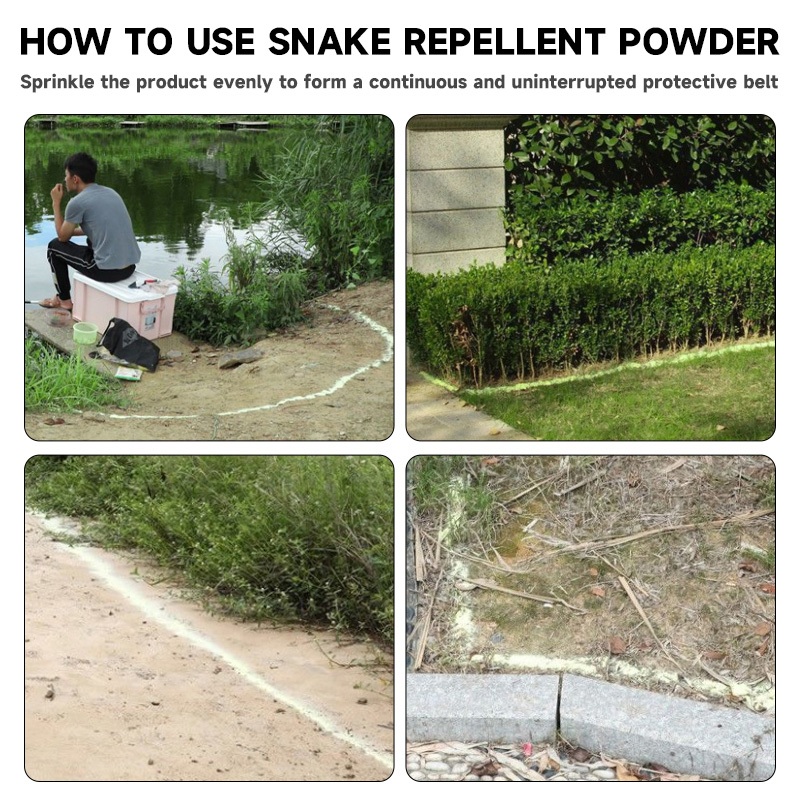 HOW TO USE SNAKE REPELLENT POWDER

Sprinkle the product evenly to form a continuous and uninterrupted protective belt