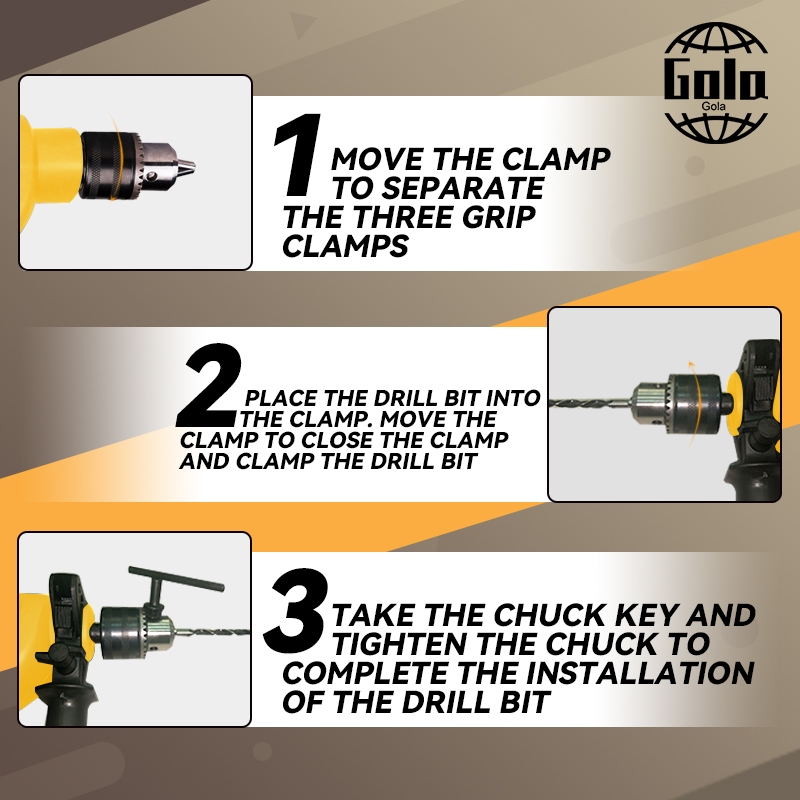 Gola
Gola

1 MOVE THE CLAMP TO SEPARATE THE THREE GRIP CLAMPS

2 PLACE THE DRILL BIT INTO THE CLAMP. MOVE THE CLAMP TO CLOSE THE CLAMP AND CLAMP THE DRILL BIT

3 TAKE THE CHUCK KEY AND TIGHTEN THE CHUCK TO COMPLETE THE INSTALLATION OF THE DRILL BIT