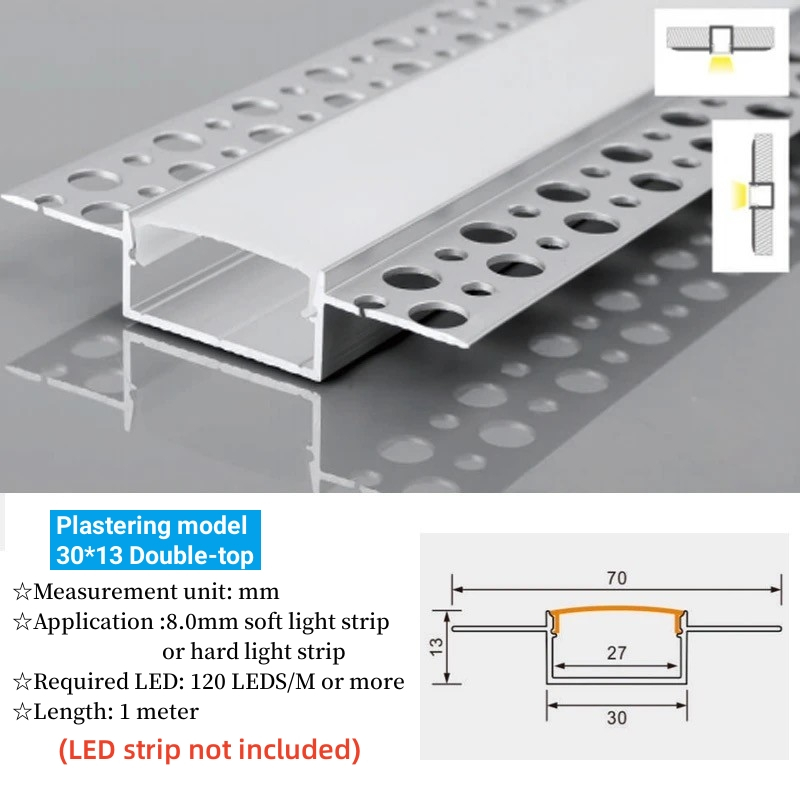 Plastering model
30*13 Double-top

☆Measurement unit: mm
☆Application :8.0mm soft light strip or hard light strip
☆Required LED: 120 LEDS/M or more
☆Length: 1 meter

(LED strip not included)

70
13
27
30