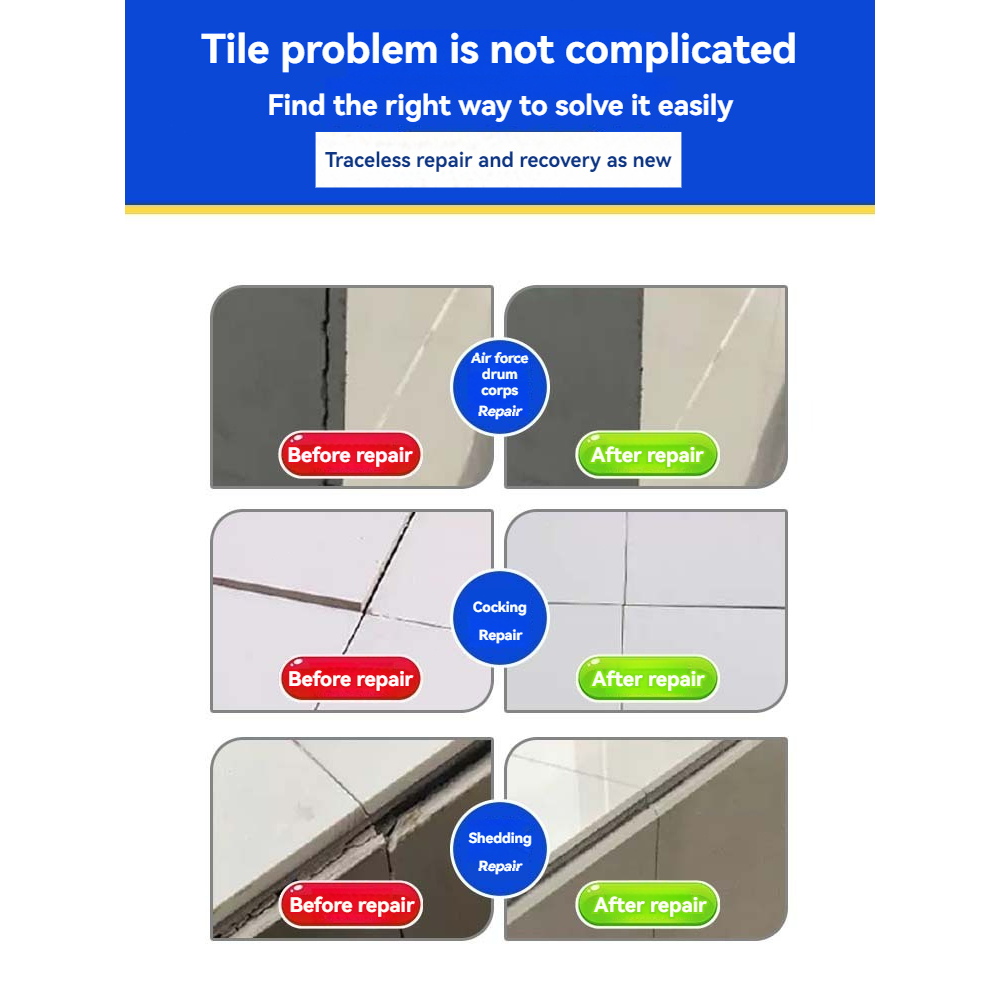 Tile problem is not complicated

Find the right way to solve it easily

Traceless repair and recovery as new

Before repair

Air force drum corps Repair

After repair

Before repair

Cocking Repair

After repair

Before repair

Shedding Repair

After repair