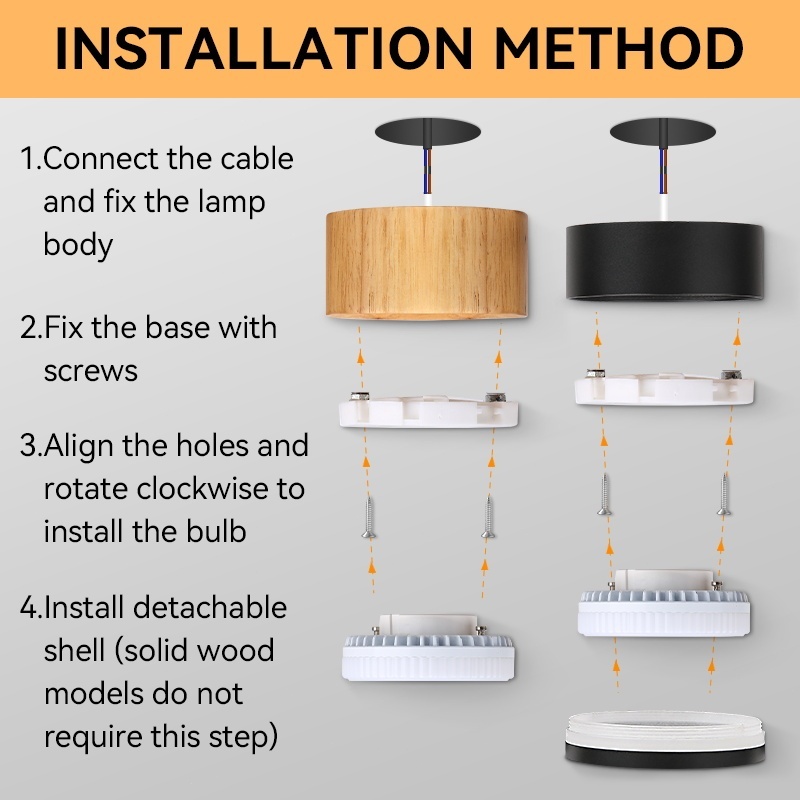 INSTALLATION METHOD

1.Connect the cable and fix the lamp body

2.Fix the base with screws

3.Align the holes and rotate clockwise to install the bulb

4.Install detachable shell (solid wood models do not require this step)