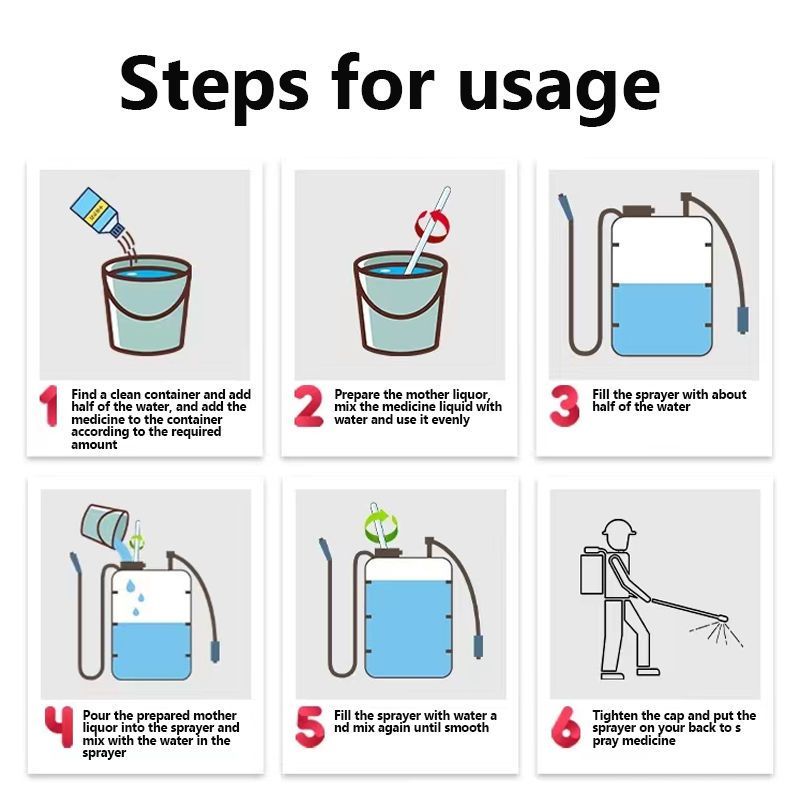 Steps for usage

1 Find a clean container and add half of the water, and add the medicine to the container according to the required amount

2 Prepare the mother liquor, mix the medicine liquid with water and use it evenly

3 Fill the sprayer with about half of the water

4 Pour the prepared mother liquor into the sprayer and mix with the water in the sprayer

5 Fill the sprayer with water a nd mix again until smooth

6 Tighten the cap and put the sprayer on your back to s pray medicine