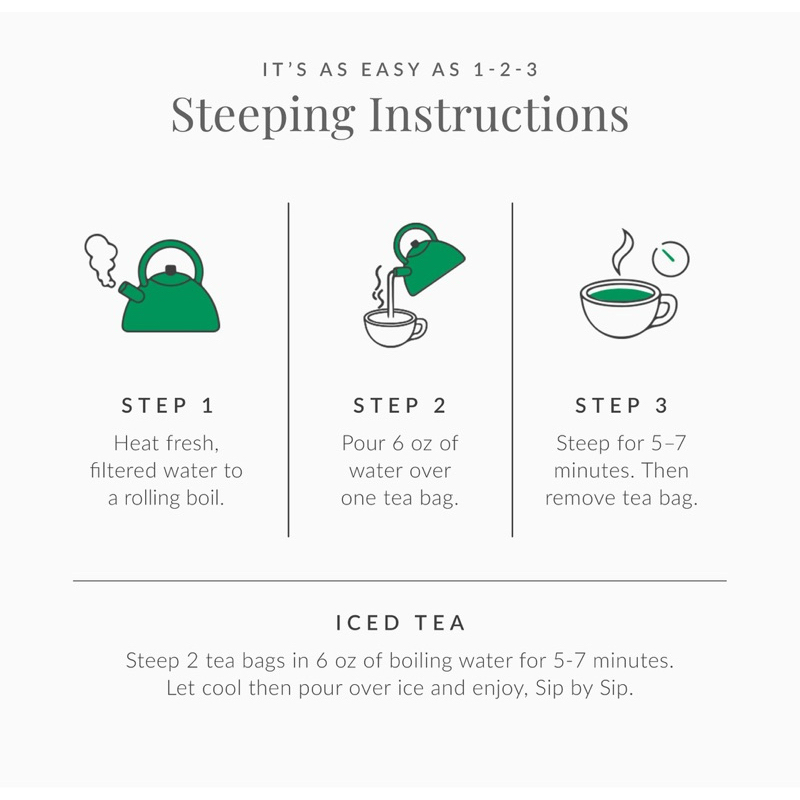 IT'S AS EASY AS 1-2-3

Steeping Instructions

STEP 1

Heat fresh, filtered water to a rolling boil.

STEP 2

Pour 6 oz of water over one tea bag.

STEP 3

Steep for 5–7 minutes. Then remove tea bag.

ICED TEA

Steep 2 tea bags in 6 oz of boiling water for 5-7 minutes. Let cool then pour over ice and enjoy, Sip by Sip.