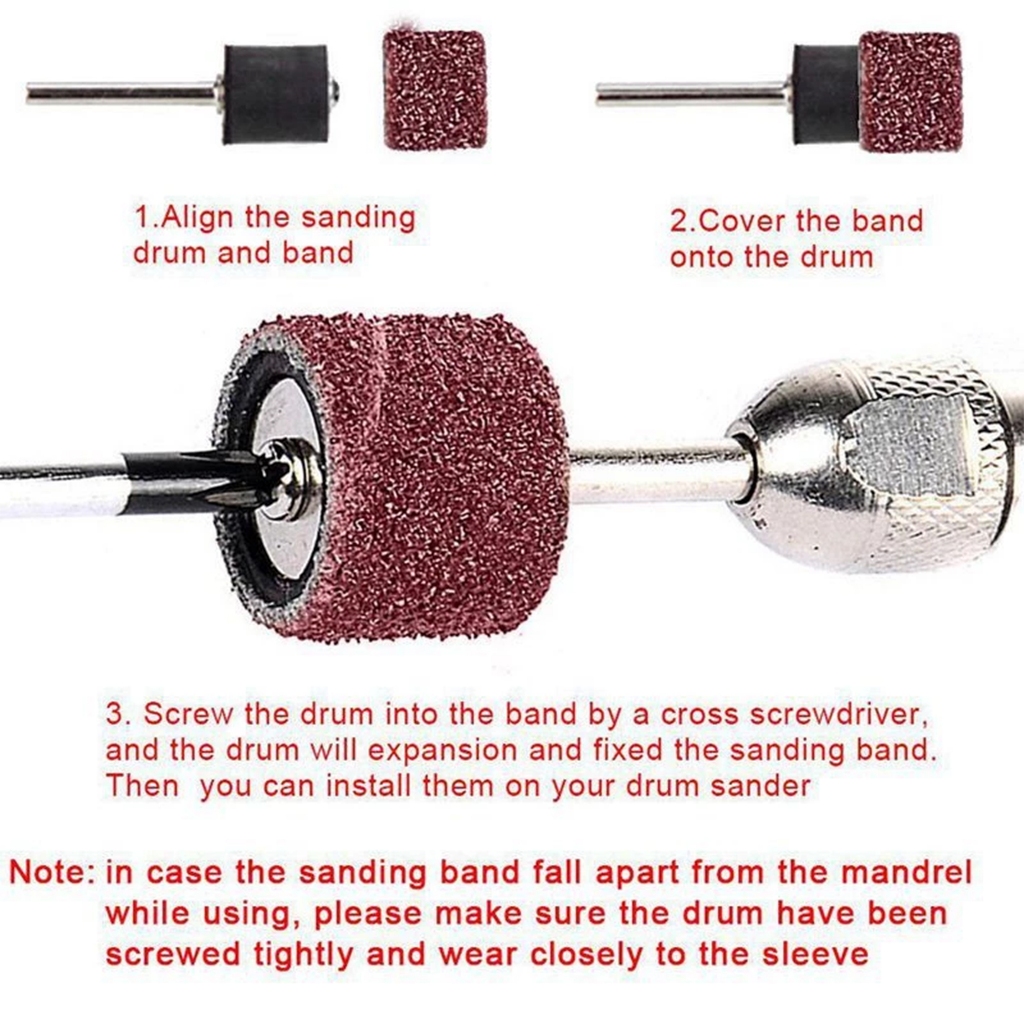 1.Align the sanding drum and band

2.Cover the band onto the drum

3. Screw the drum into the band by a cross screwdriver, and the drum will expansion and fixed the sanding band. Then you can install them on your drum sander

Note: in case the sanding band fall apart from the mandrel while using, please make sure the drum have been screwed tightly and wear closely to the sleeve