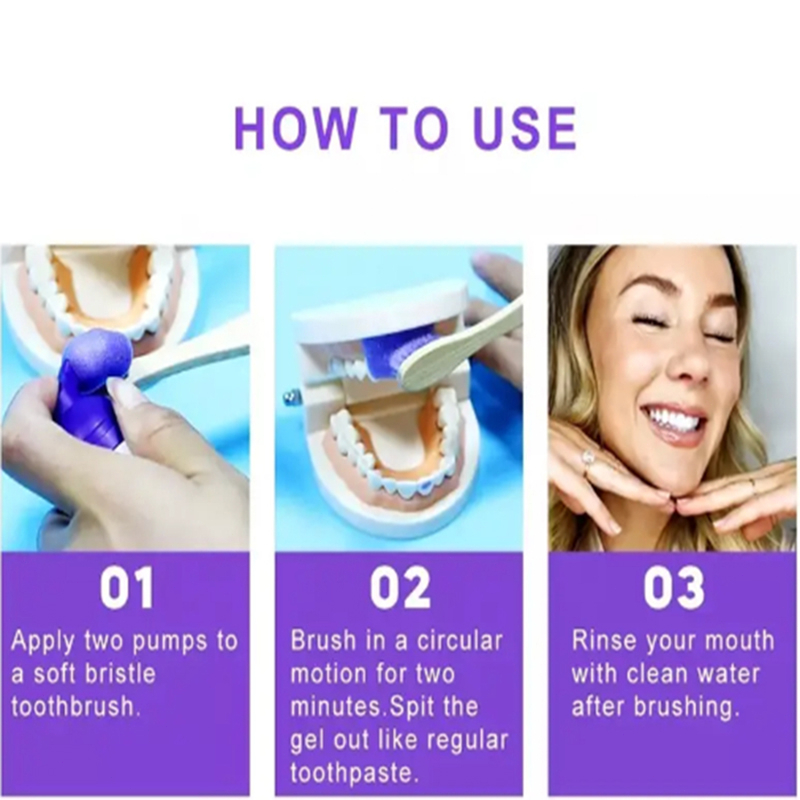 HOW TO USE

01
Apply two pumps to a soft bristle toothbrush.

02
Brush in a circular motion for two minutes.Spit the gel out like regular toothpaste.

03
Rinse your mouth with clean water after brushing.