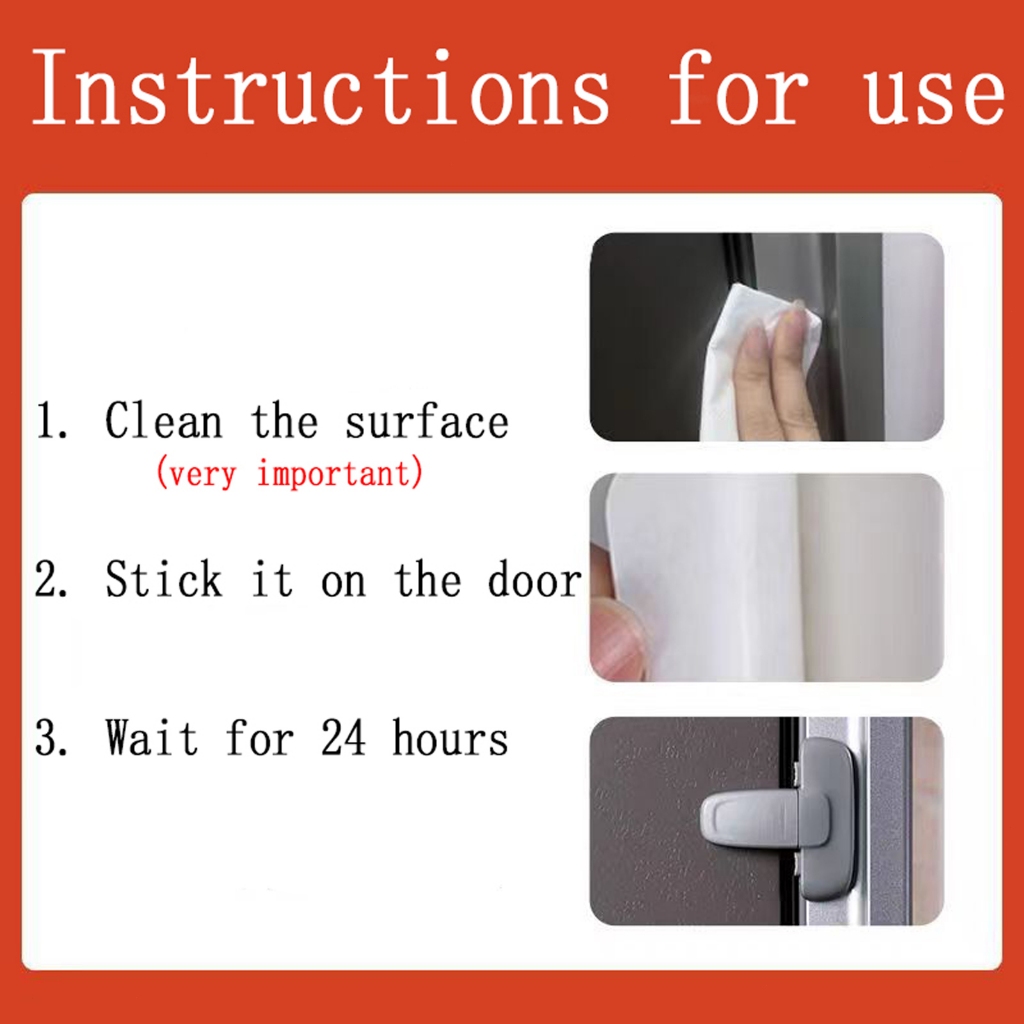 Instructions for use

1. Clean the surface
(very important)

2. Stick it on the door

3. Wait for 24 hours