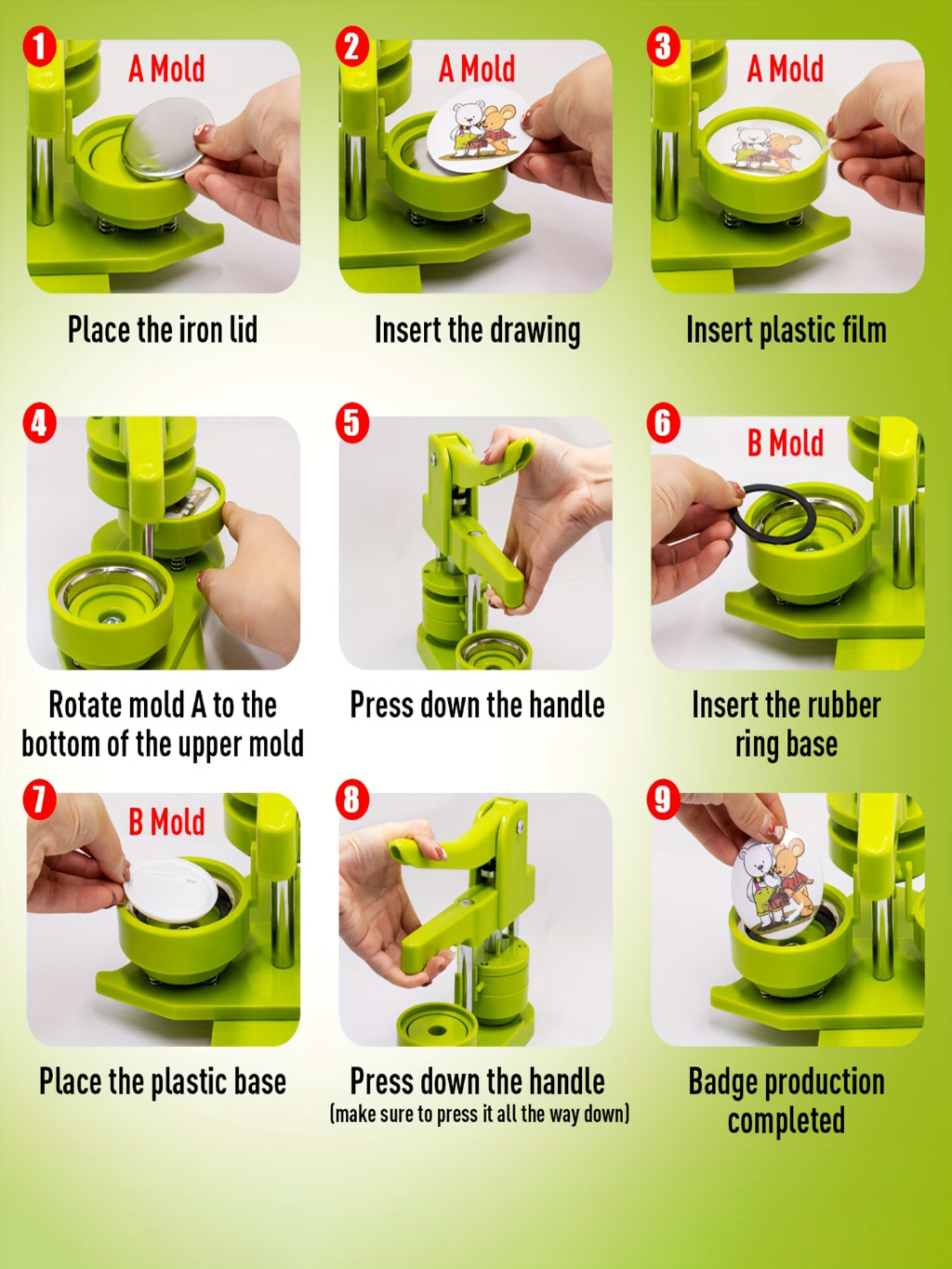 1
A Mold
Place the iron lid

2
A Mold
Insert the drawing

3
A Mold
Insert plastic film

4
Rotate mold A to the bottom of the upper mold

5
Press down the handle

6
B Mold
Insert the rubber ring base

7
B Mold
Place the plastic base

8
Press down the handle
(make sure to press it all the way down)

9
Badge production completed