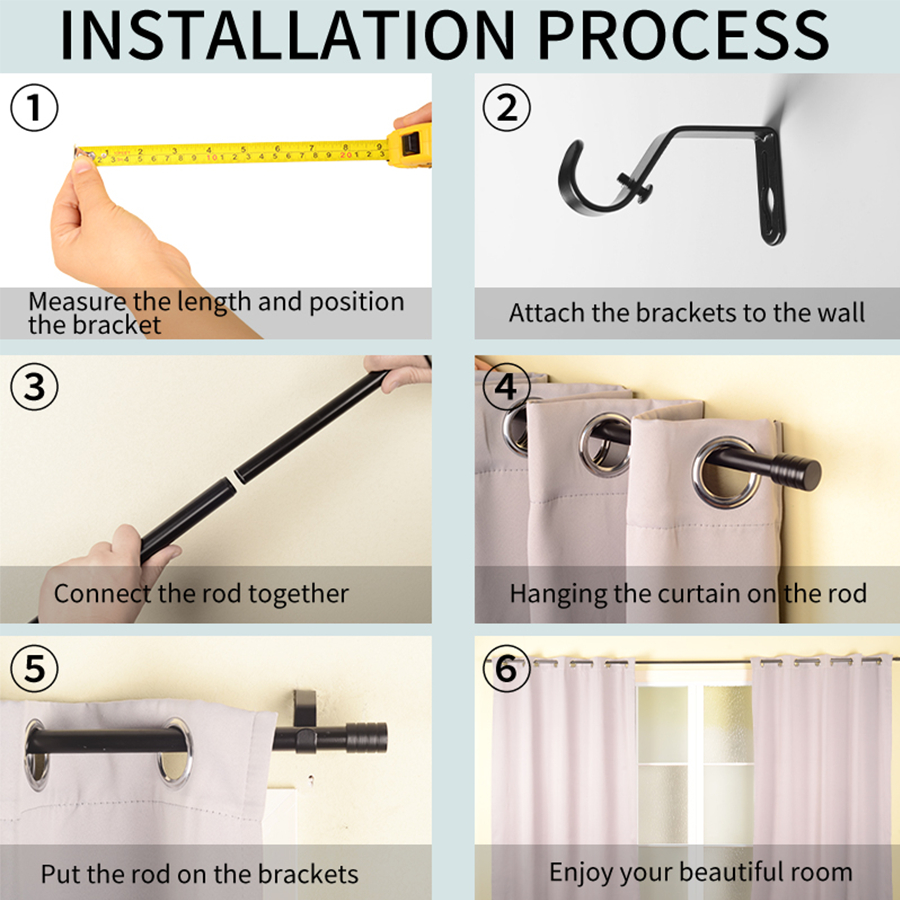 INSTALLATION PROCESS

①

Measure the length and position the bracket

②

Attach the brackets to the wall

③

Connect the rod together

④

Hanging the curtain on the rod

⑤

Put the rod on the brackets

⑥

Enjoy your beautiful room