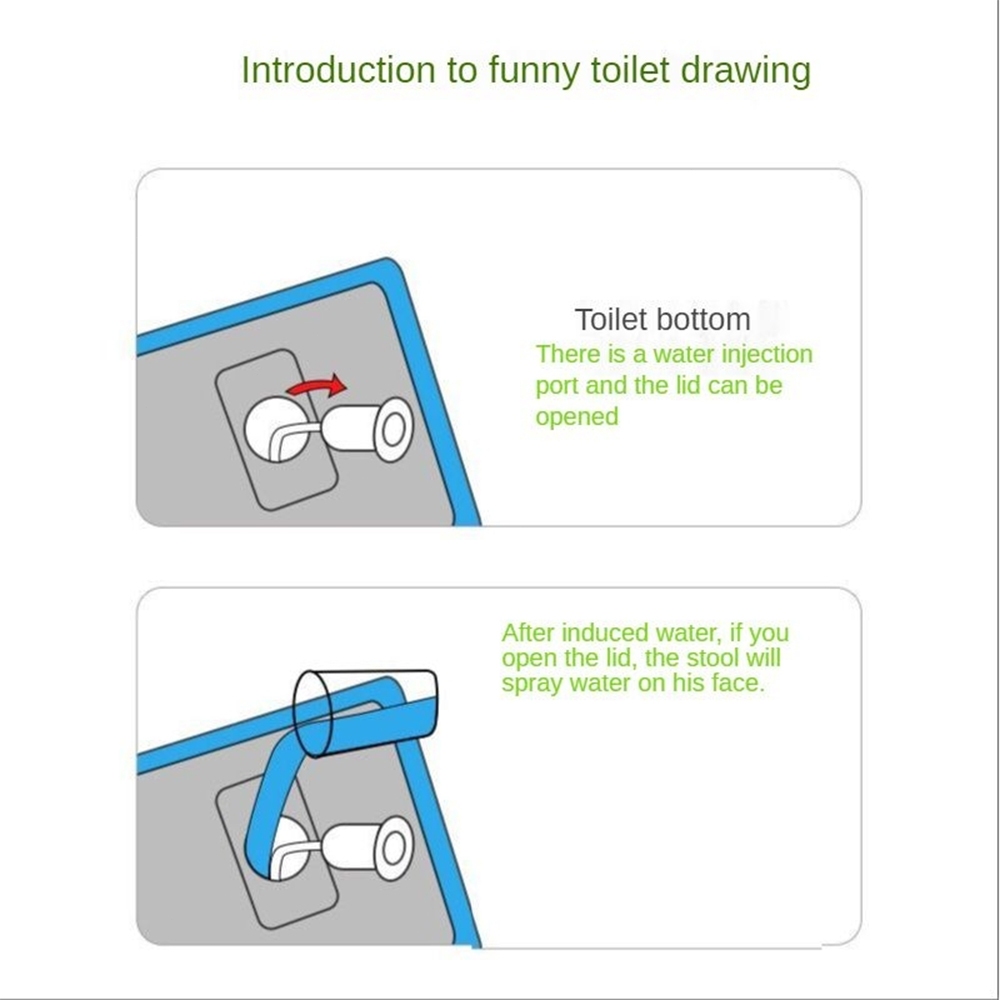 Introduction to funny toilet drawing

Toilet bottom
There is a water injection port and the lid can be opened

After induced water, if you open the lid, the stool will spray water on his face.