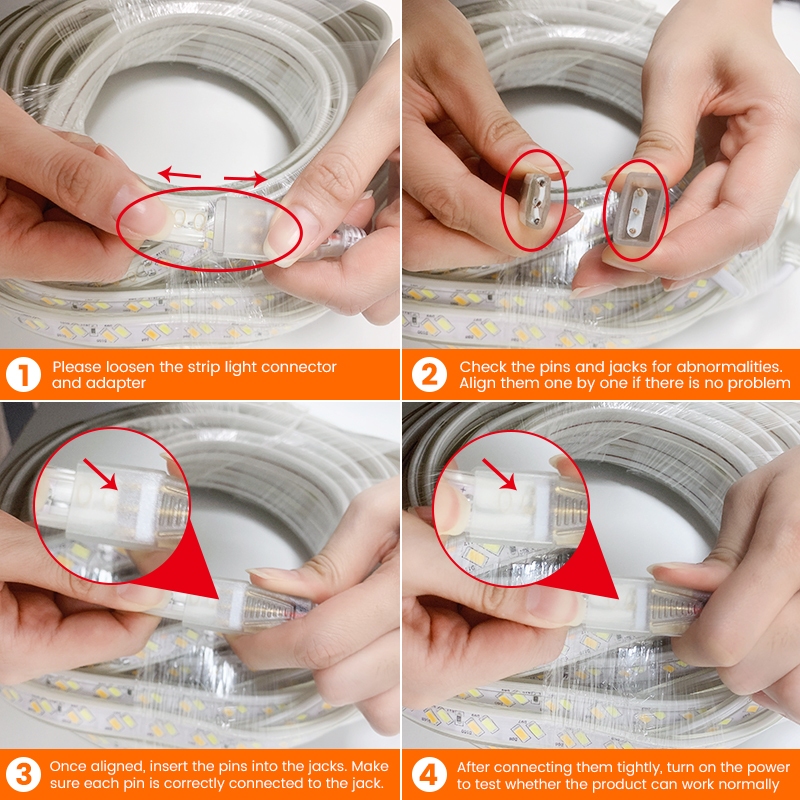 1 Please loosen the strip light connector and adapter

2 Check the pins and jacks for abnormalities. Align them one by one if there is no problem

3 Once aligned, insert the pins into the jacks. Make sure each pin is correctly connected to the jack.

4 After connecting them tightly, turn on the power to test whether the product can work normally