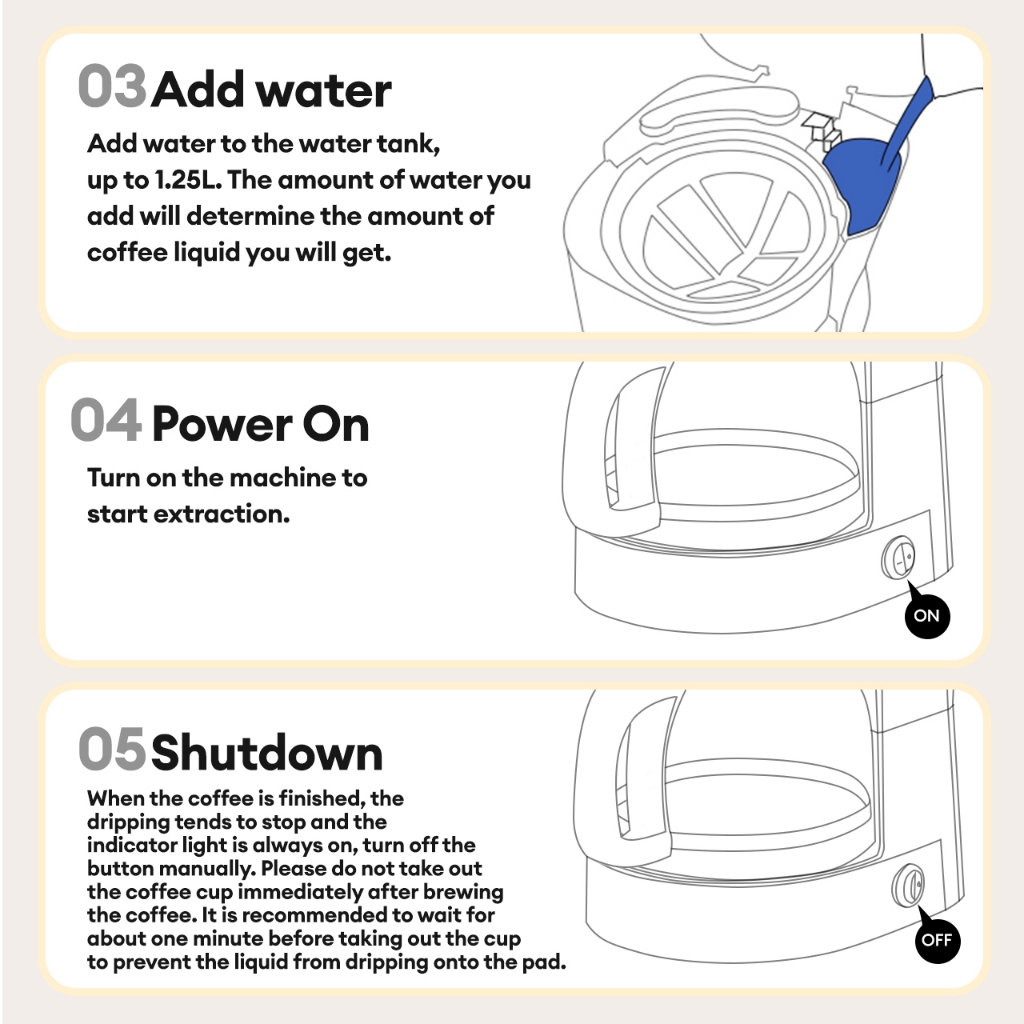 03 Add water

Add water to the water tank, up to 1.25L. The amount of water you add will determine the amount of coffee liquid you will get.

04 Power On

Turn on the machine to start extraction.

ON

05 Shutdown

When the coffee is finished, the dripping tends to stop and the indicator light is always on, turn off the button manually. Please do not take out the coffee cup immediately after brewing the coffee. It is recommended to wait for about one minute before taking out the cup to prevent the liquid from dripping onto the pad.

OFF