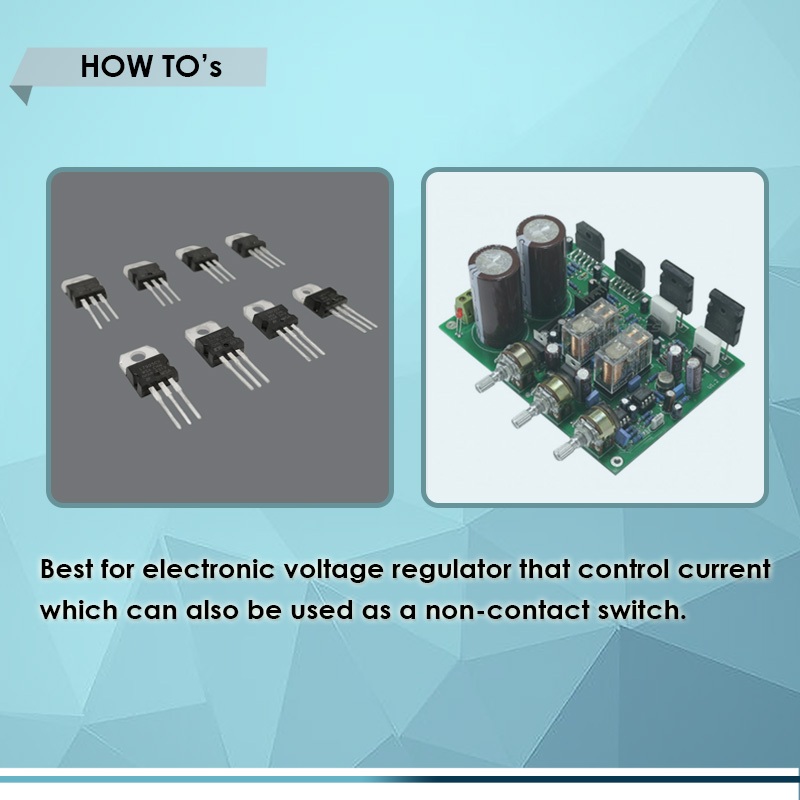 HOW TO's

Best for electronic voltage regulator that control current which can also be used as a non-contact switch.