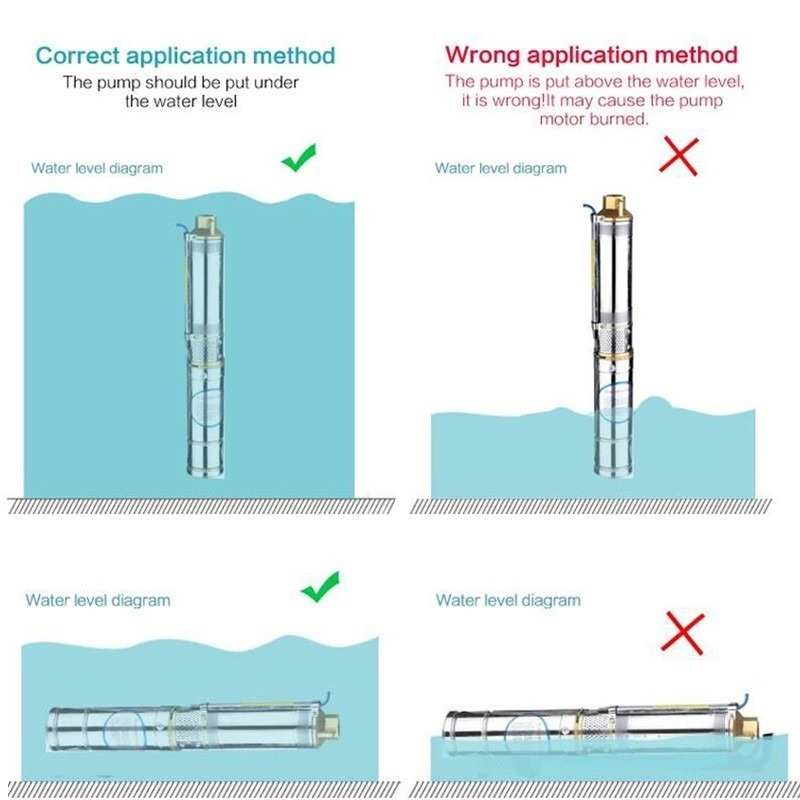 Correct application method
The pump should be put under the water level

Water level diagram

Water level diagram

Wrong application method
The pump is put above the water level, it is wrong!It may cause the pump motor burned.

Water level diagram

Water level diagram