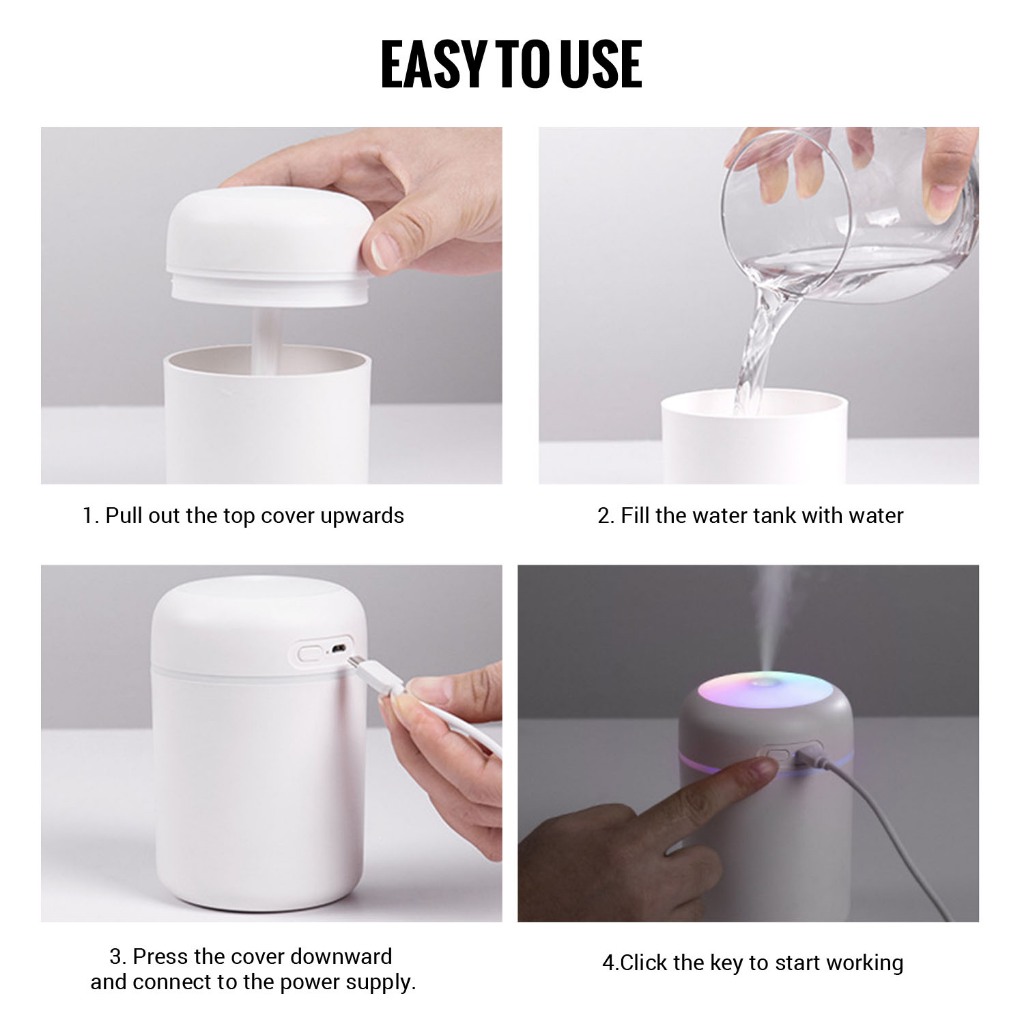 EASY TO USE

1. Pull out the top cover upwards

2. Fill the water tank with water

3. Press the cover downward and connect to the power supply.

4.Click the key to start working