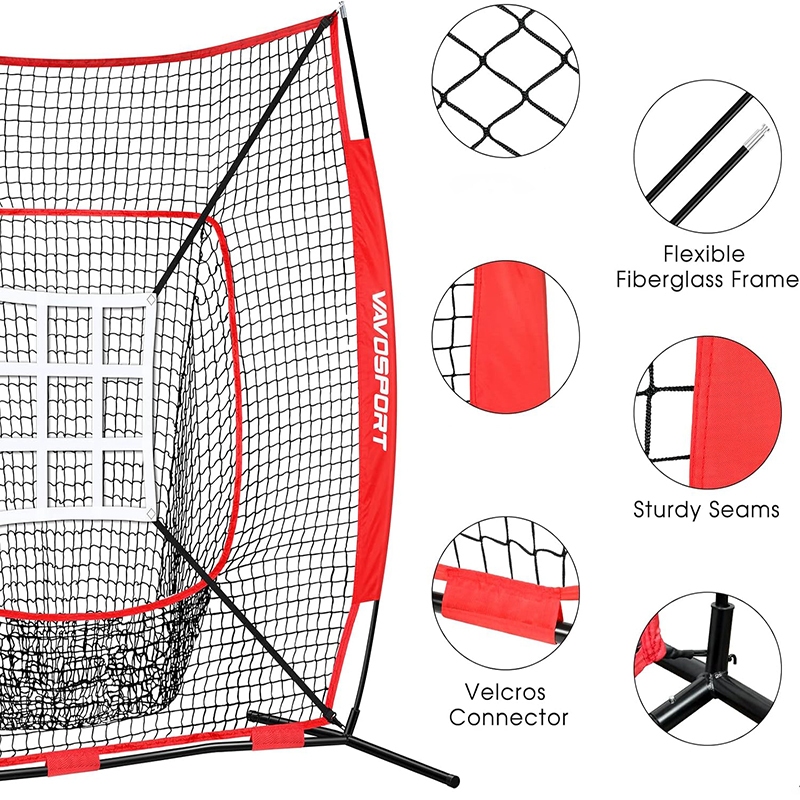 VAVOSPORT

Flexible Fiberglass Frame

Sturdy Seams

Velcros Connector