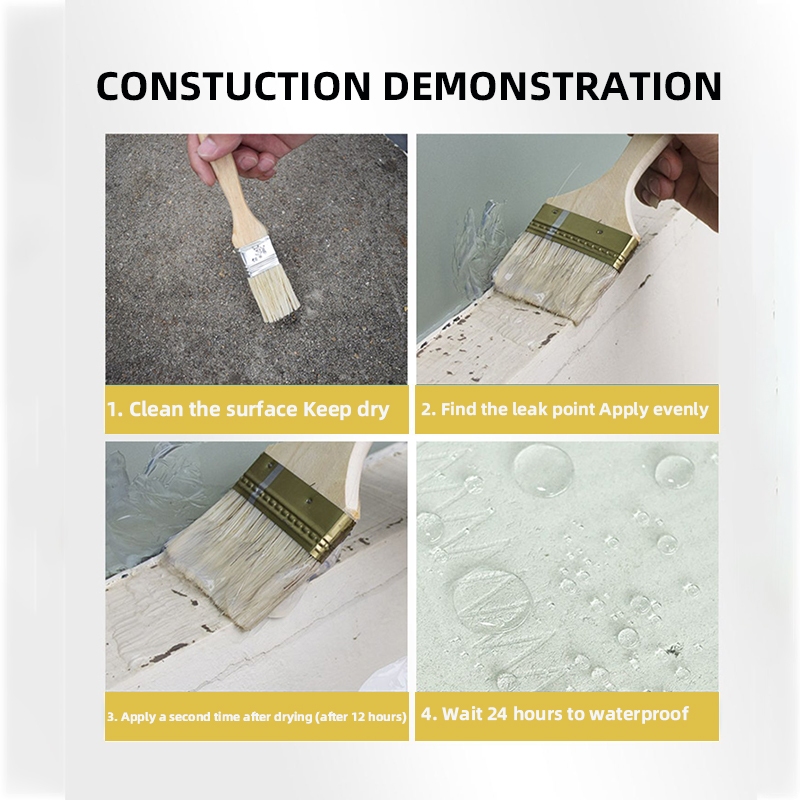 CONSTUCTION DEMONSTRATION

1. Clean the surface Keep dry

2. Find the leak point Apply evenly

3. Apply a second time after drying (after 12 hours)

4. Wait 24 hours to waterproof