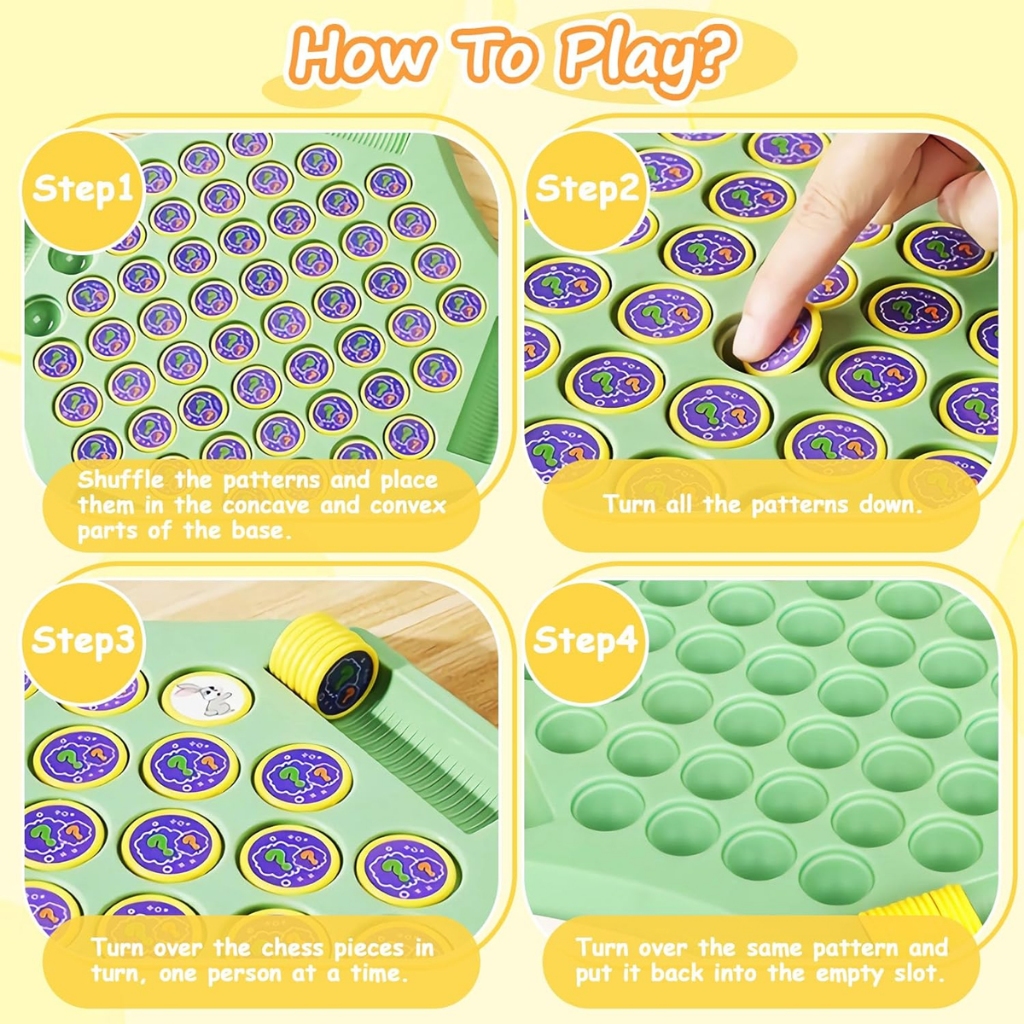 How To Play?

Step1

Shuffle the patterns and place them in the concave and convex parts of the base.

Step2

Turn all the patterns down.

Step3

Turn over the chess pieces in turn, one person at a time.

Step4

Turn over the same pattern and put it back into the empty slot.