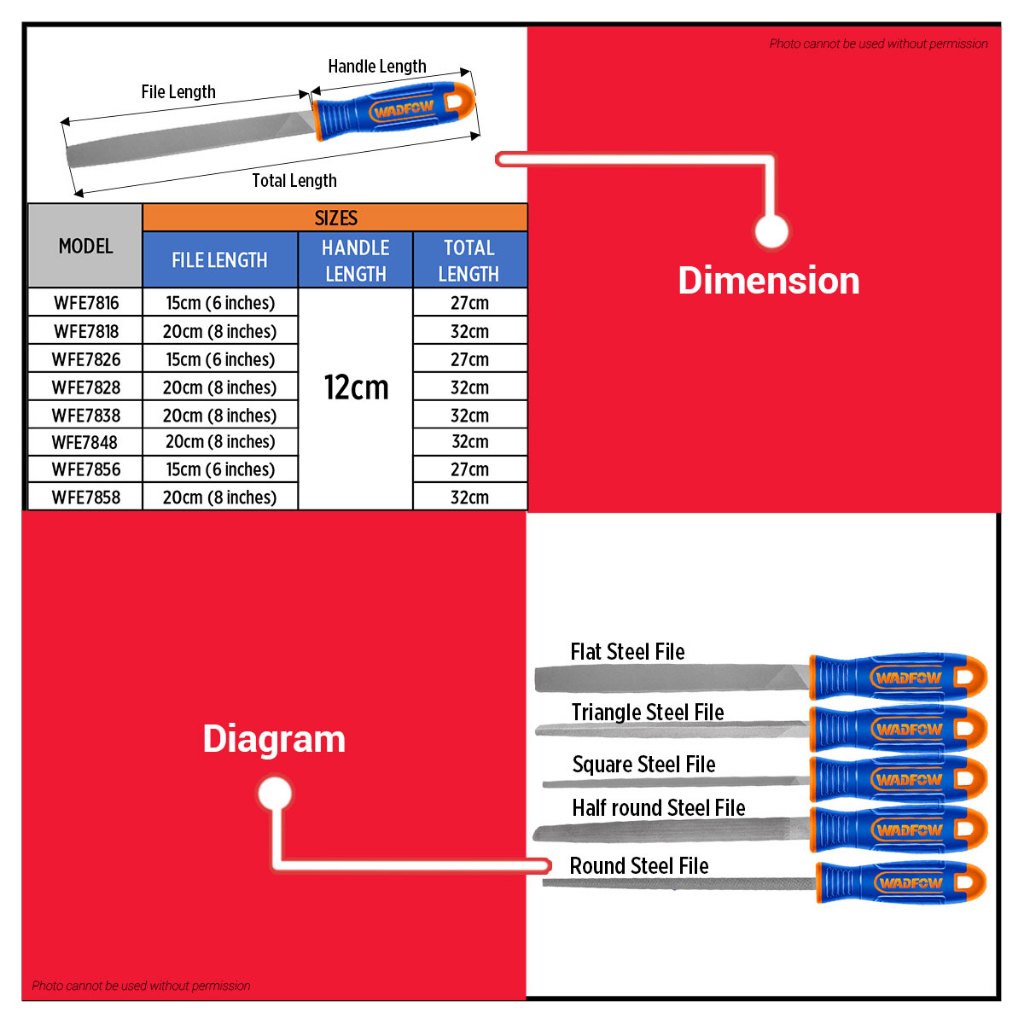 Photo cannot be used without permission

Handle Length
File Length
WADFOW
Total Length

| MODEL | SIZES | | |
|---|---|---|---|
| | FILE LENGTH | HANDLE LENGTH | TOTAL LENGTH |
| WFE7816 | 15cm (6 inches) | 12cm | 27cm |
| WFE7818 | 20cm (8 inches) | | 32cm |
| WFE7826 | 15cm (6 inches) | | 27cm |
| WFE7828 | 20cm (8 inches) | | 32cm |
| WFE7838 | 20cm (8 inches) | | 32cm |
| WFE7848 | 20cm (8 inches) | | 32cm |
| WFE7856 | 15cm (6 inches) | | 27cm |
| WFE7858 | 20cm (8 inches) | | 32cm |

Dimension

Diagram

Flat Steel File
WADFOW
Triangle Steel File
WADFOW
Square Steel File
WADFOW
Half round Steel File
WADFOW
Round Steel File
WADFOW

Photo cannot be used without permission