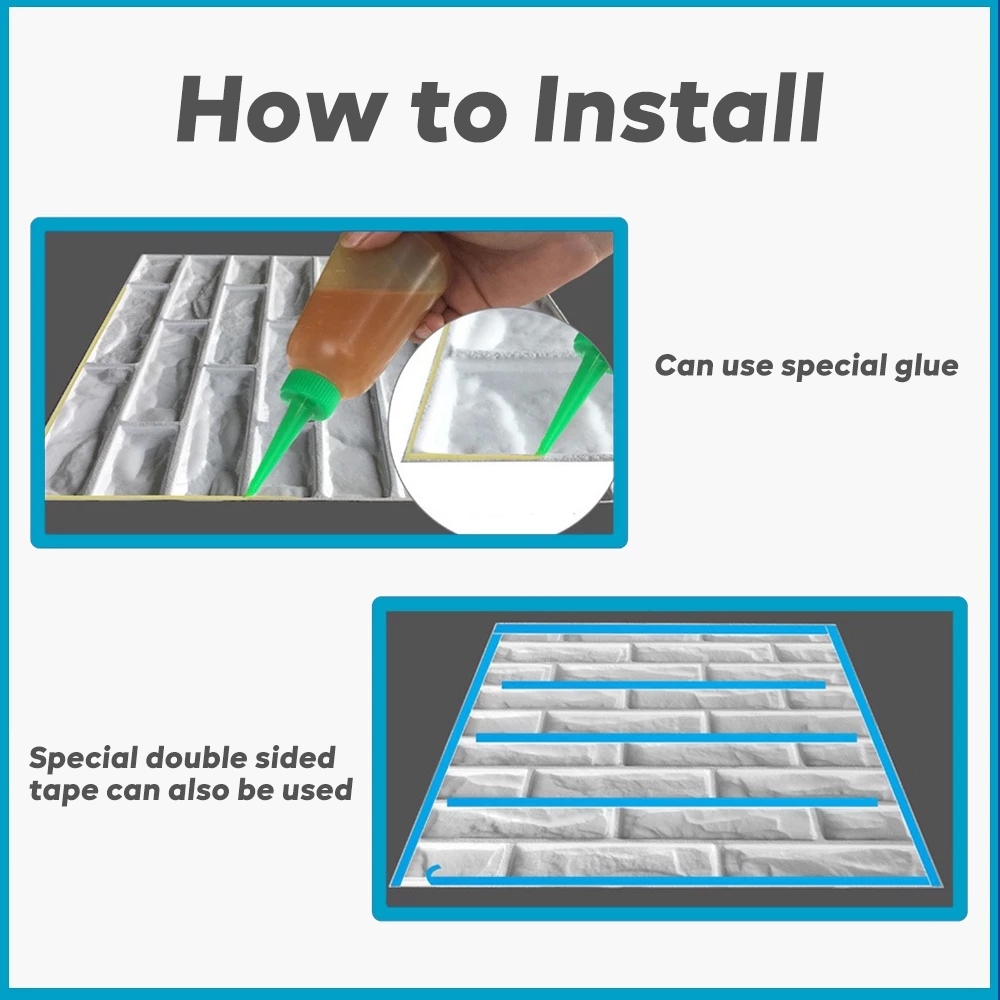 How to Install

Can use special glue

Special double sided tape can also be used