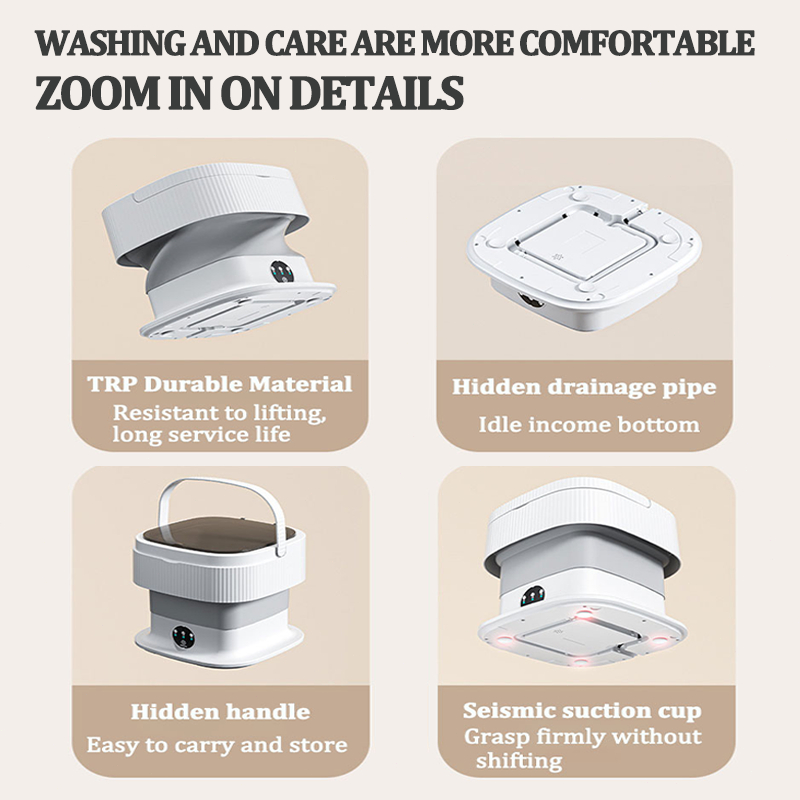 WASHING AND CARE ARE MORE COMFORTABLE
ZOOM IN ON DETAILS

TRP Durable Material
Resistant to lifting, long service life

Hidden drainage pipe
Idle income bottom

Hidden handle
Easy to carry and store

Seismic suction cup
Grasp firmly without shifting