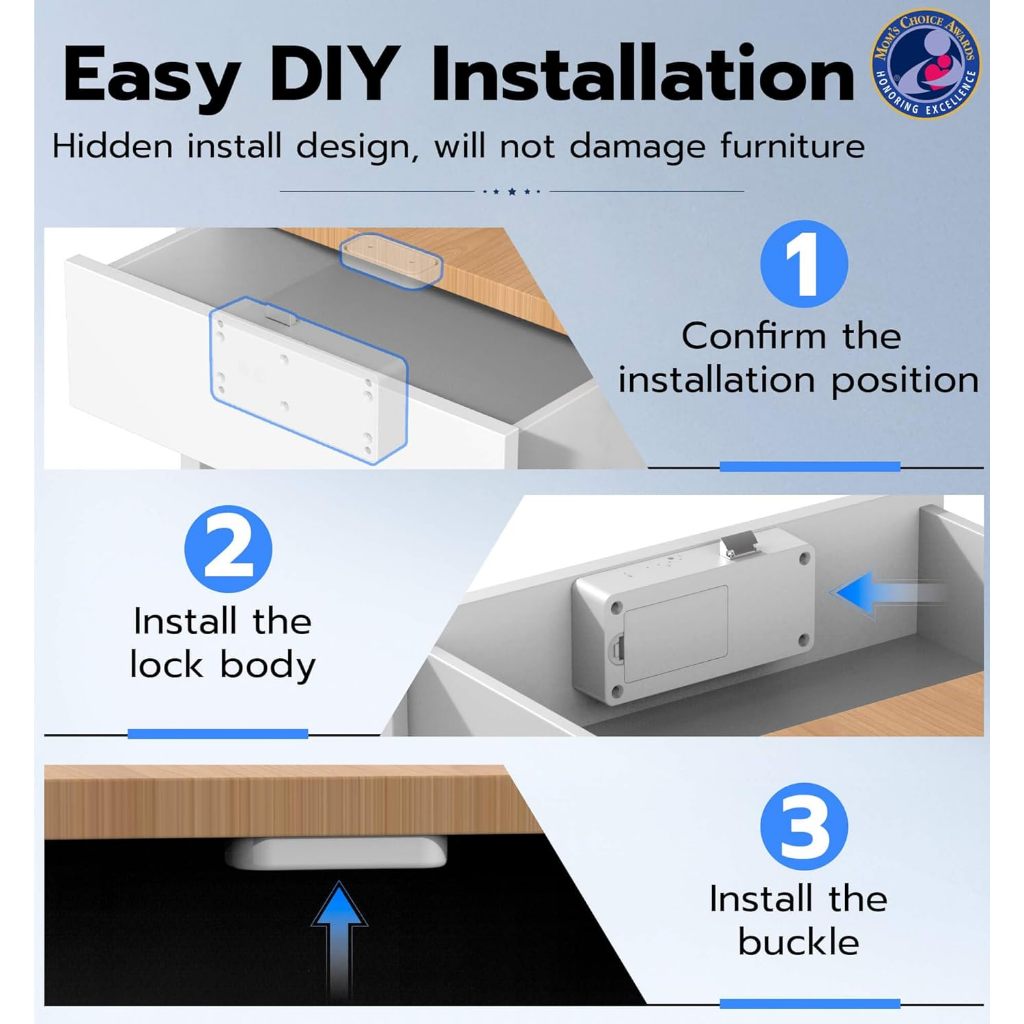 Easy DIY Installation

MOM'S CHOICE AWARDS
HONORING EXCELLENCE

Hidden install design, will not damage furniture

1
Confirm the installation position

2
Install the lock body

3
Install the buckle