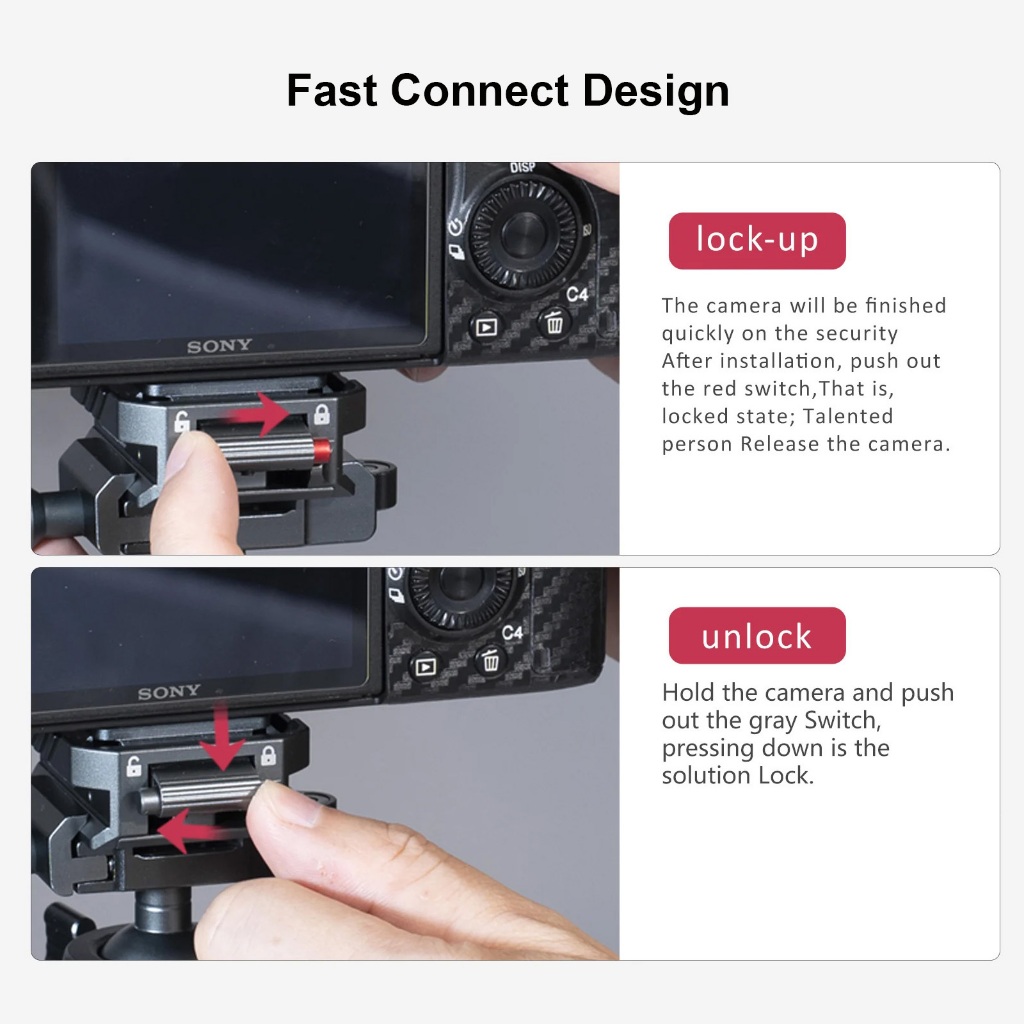 Fast Connect Design

DISP

C4

SONY

lock-up

The camera will be finished quickly on the security After installation, push out the red switch,That is, locked state; Talented person Release the camera.

C4

SONY

unlock

Hold the camera and push out the gray Switch, pressing down is the solution Lock.