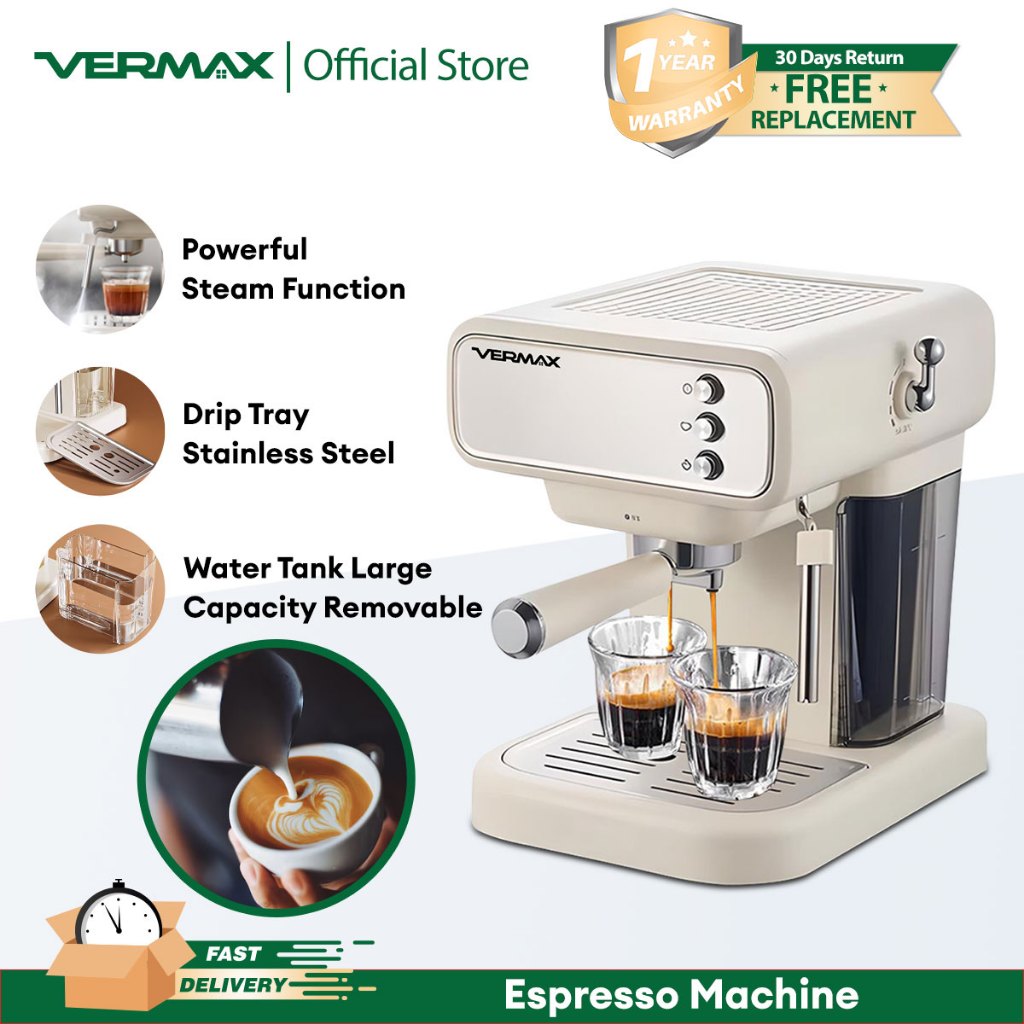 VERMAX | Official Store

1 YEAR WARRANTY

30 Days Return
FREE
REPLACEMENT

Powerful Steam Function

Drip Tray Stainless Steel

Water Tank Large Capacity Removable

VERMAX

FAST DELIVERY

Espresso Machine