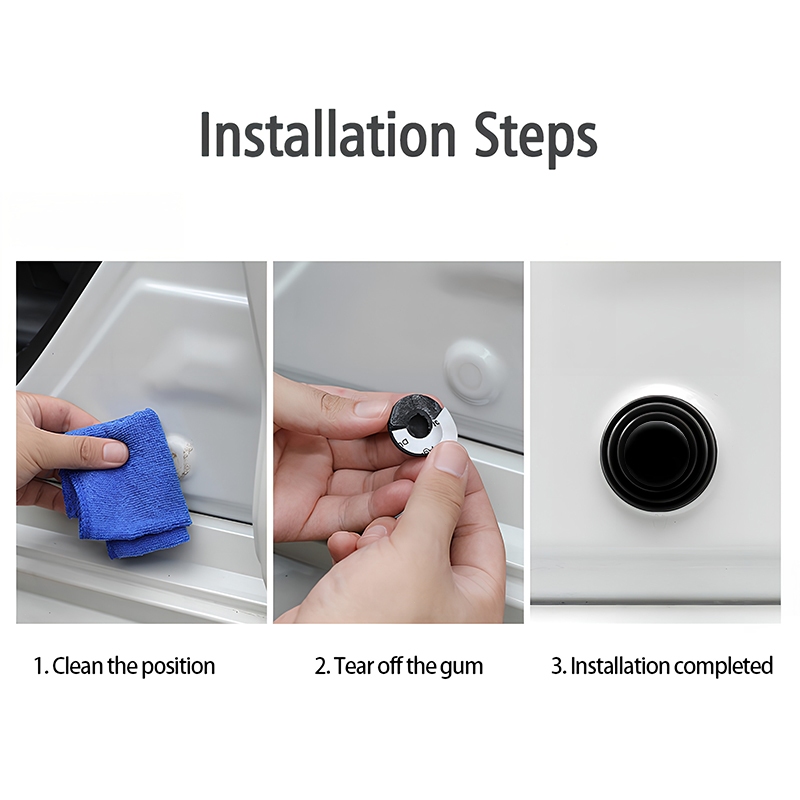 Installation Steps

1. Clean the position

2. Tear off the gum

3. Installation completed