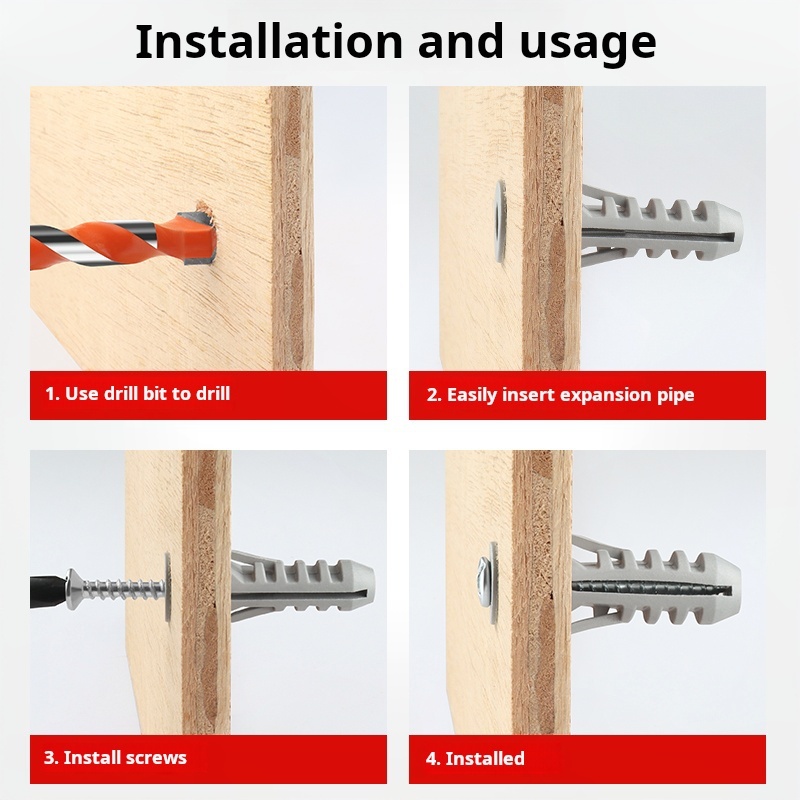 Installation and usage

1. Use drill bit to drill

2. Easily insert expansion pipe

3. Install screws

4. Installed