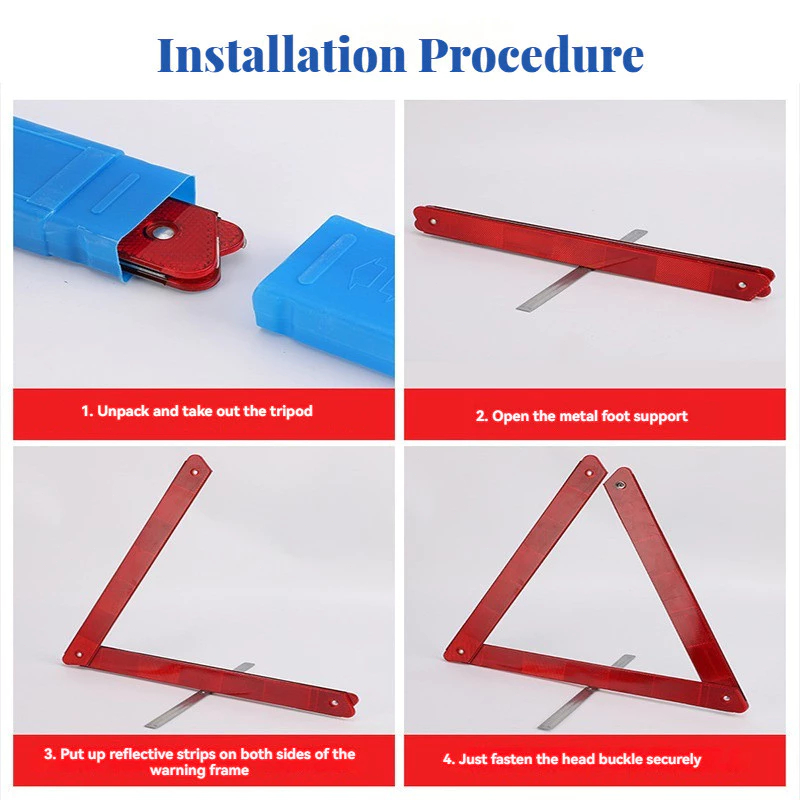 Installation Procedure

1. Unpack and take out the tripod

2. Open the metal foot support

3. Put up reflective strips on both sides of the warning frame

4. Just fasten the head buckle securely