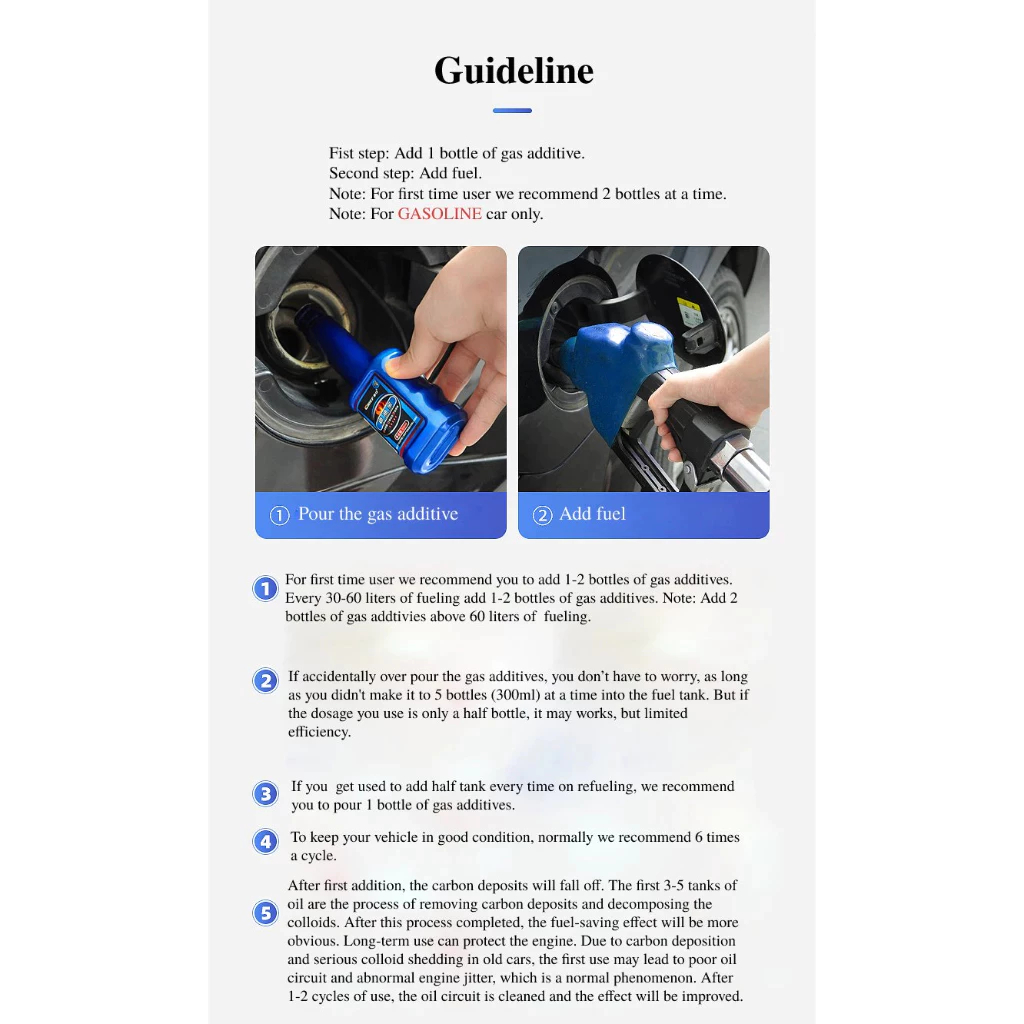 Guideline

Fist step: Add 1 bottle of gas additive.
Second step: Add fuel.
Note: For first time user we recommend 2 bottles at a time.
Note: For GASOLINE car only.

① Pour the gas additive

② Add fuel

1 For first time user we recommend you to add 1-2 bottles of gas additives. Every 30-60 liters of fueling add 1-2 bottles of gas additives. Note: Add 2 bottles of gas addtivies above 60 liters of fueling.

2 If accidentally over pour the gas additives, you don't have to worry, as long as you didn't make it to 5 bottles (300ml) at a time into the fuel tank. But if the dosage you use is only a half bottle, it may works, but limited efficiency.

3 If you get used to add half tank every time on refueling, we recommend you to pour 1 bottle of gas additives.

4 To keep your vehicle in good condition, normally we recommend 6 times a cycle.

5 After first addition, the carbon deposits will fall off. The first 3-5 tanks of oil are the process of removing carbon deposits and decomposing the colloids. After this process completed, the fuel-saving effect will be more obvious. Long-term use can protect the engine. Due to carbon deposition and serious colloid shedding in old cars, the first use may lead to poor oil circuit and abnormal engine jitter, which is a normal phenomenon. After 1-2 cycles of use, the oil circuit is cleaned and the effect will be improved.