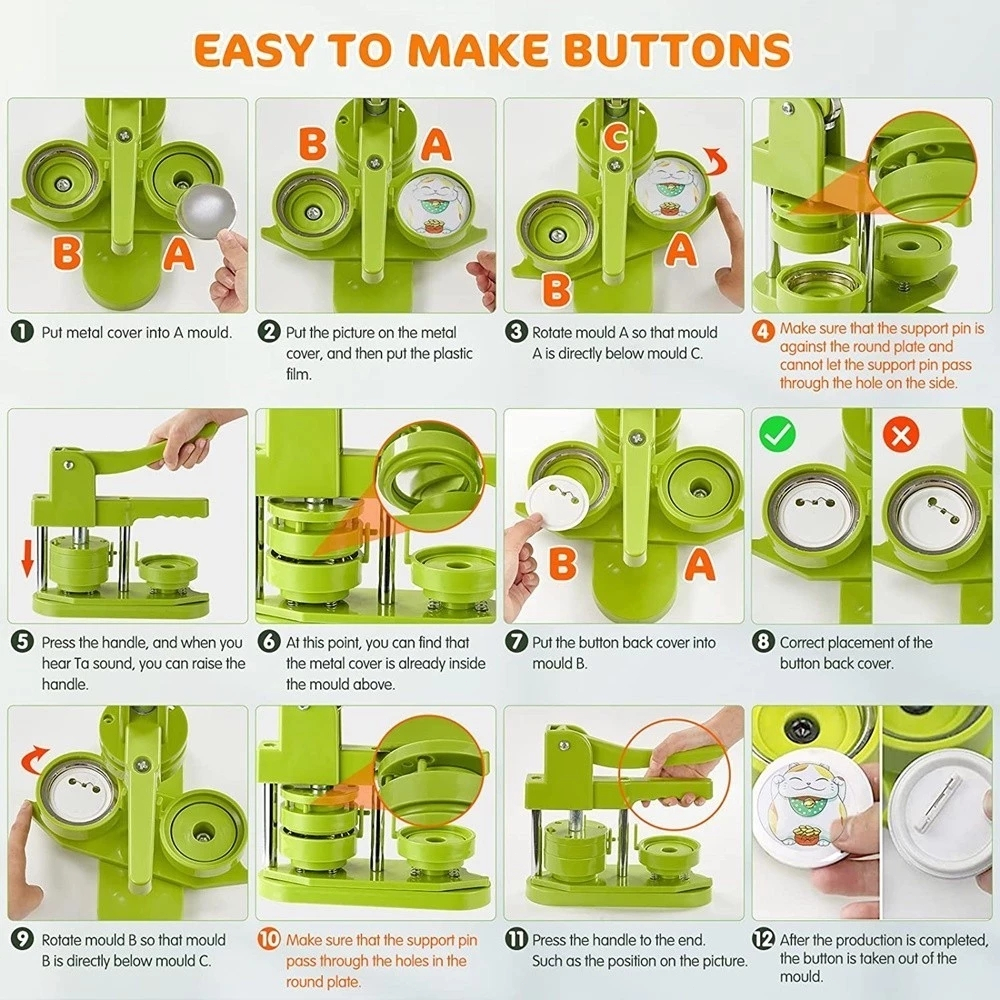 EASY TO MAKE BUTTONS

B A

1 Put metal cover into A mould.

B A

2 Put the picture on the metal cover, and then put the plastic film.

C A B

3 Rotate mould A so that mould A is directly below mould C.

4 Make sure that the support pin is against the round plate and cannot let the support pin pass through the hole on the side.

5 Press the handle, and when you hear Ta sound, you can raise the handle.

6 At this point, you can find that the metal cover is already inside the mould above.

B A

7 Put the button back cover into mould B.

8 Correct placement of the button back cover.

9 Rotate mould B so that mould B is directly below mould C.

10 Make sure that the support pin pass through the holes in the round plate.

11 Press the handle to the end. Such as the position on the picture.

12 After the production is completed, the button is taken out of the mould.