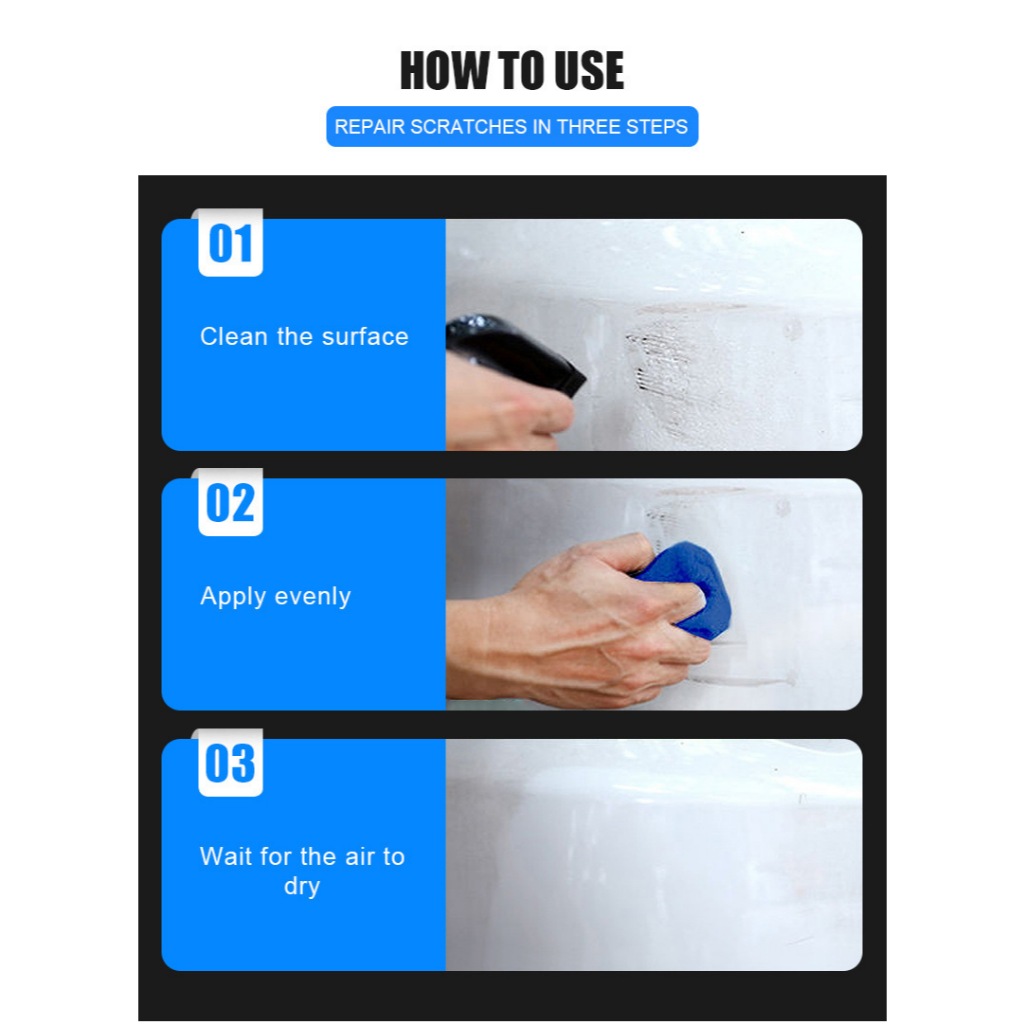 HOW TO USE

REPAIR SCRATCHES IN THREE STEPS

01

Clean the surface

02

Apply evenly

03

Wait for the air to dry