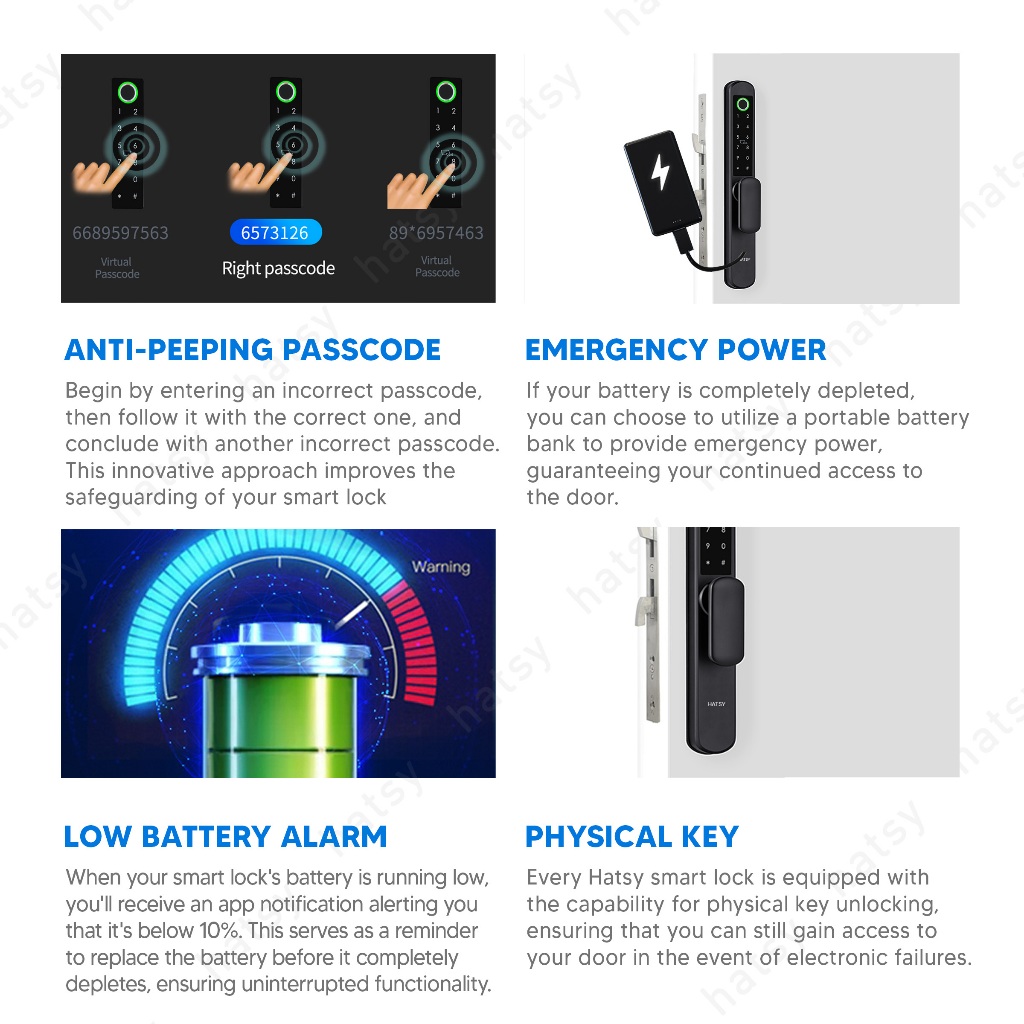 6689597563

Virtual Passcode

6573126

Right passcode

89*6957463

Virtual Passcode

ANTI-PEEPING PASSCODE

Begin by entering an incorrect passcode, then follow it with the correct one, and conclude with another incorrect passcode. This innovative approach improves the safeguarding of your smart lock

EMERGENCY POWER

If your battery is completely depleted, you can choose to utilize a portable battery bank to provide emergency power, guaranteeing your continued access to the door.

Warning

HATSY

LOW BATTERY ALARM

When your smart lock's battery is running low, you'll receive an app notification alerting you that it's below 10%. This serves as a reminder to replace the battery before it completely depletes, ensuring uninterrupted functionality.

PHYSICAL KEY

Every Hatsy smart lock is equipped with the capability for physical key unlocking, ensuring that you can still gain access to your door in the event of electronic failures.