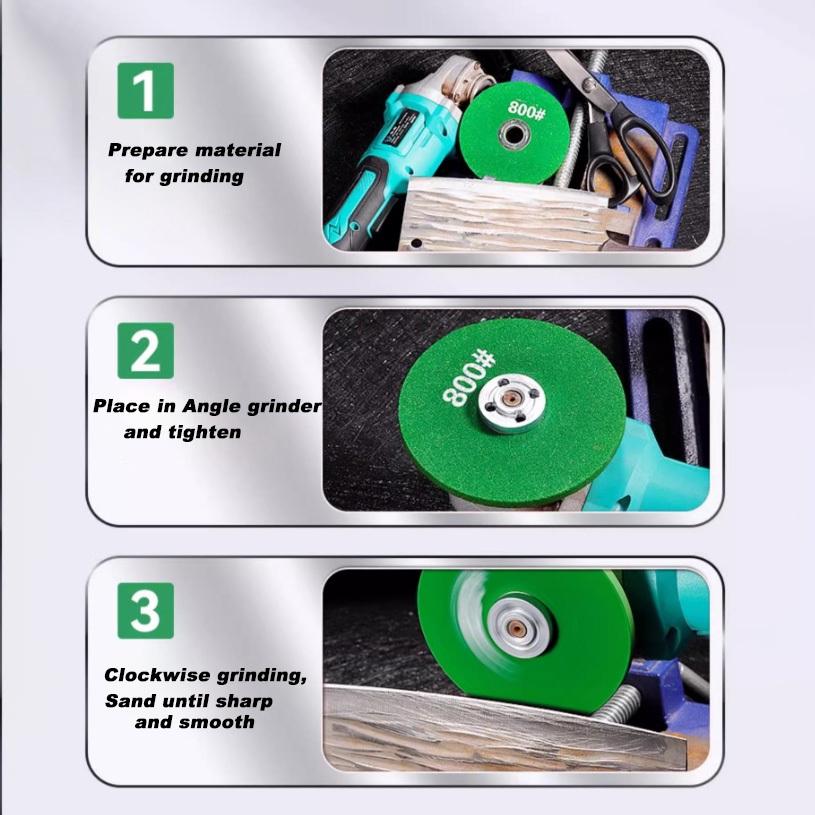 1

Prepare material for grinding

800#

2

Place in Angle grinder and tighten

800#

3

Clockwise grinding, Sand until sharp and smooth