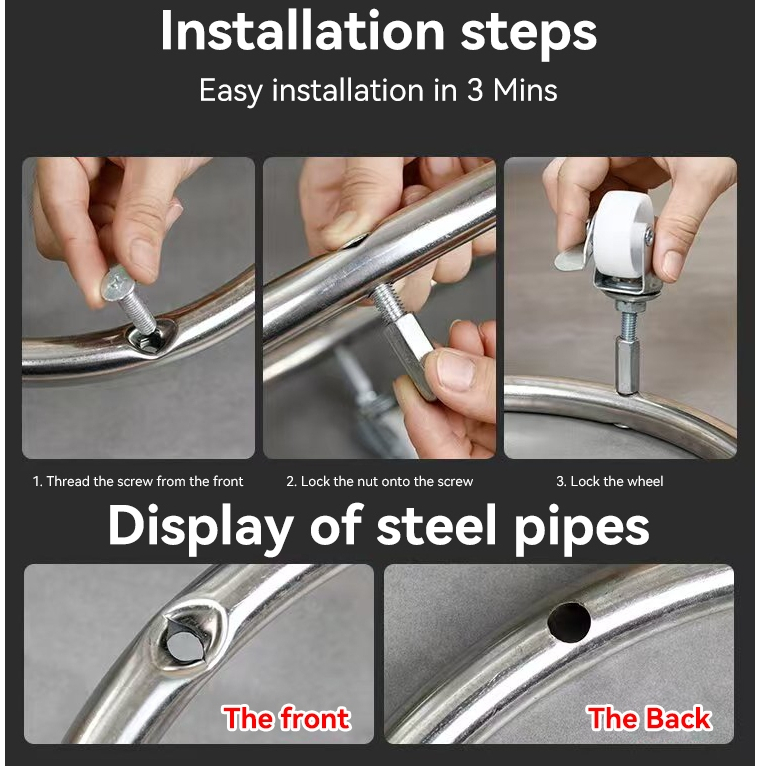 Installation steps

Easy installation in 3 Mins

1. Thread the screw from the front

2. Lock the nut onto the screw

3. Lock the wheel

Display of steel pipes

The front

The Back