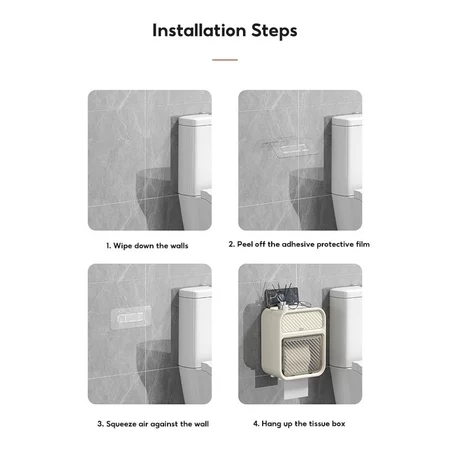 Installation Steps

1. Wipe down the walls

2. Peel off the adhesive protective film

3. Squeeze air against the wall

4. Hang up the tissue box